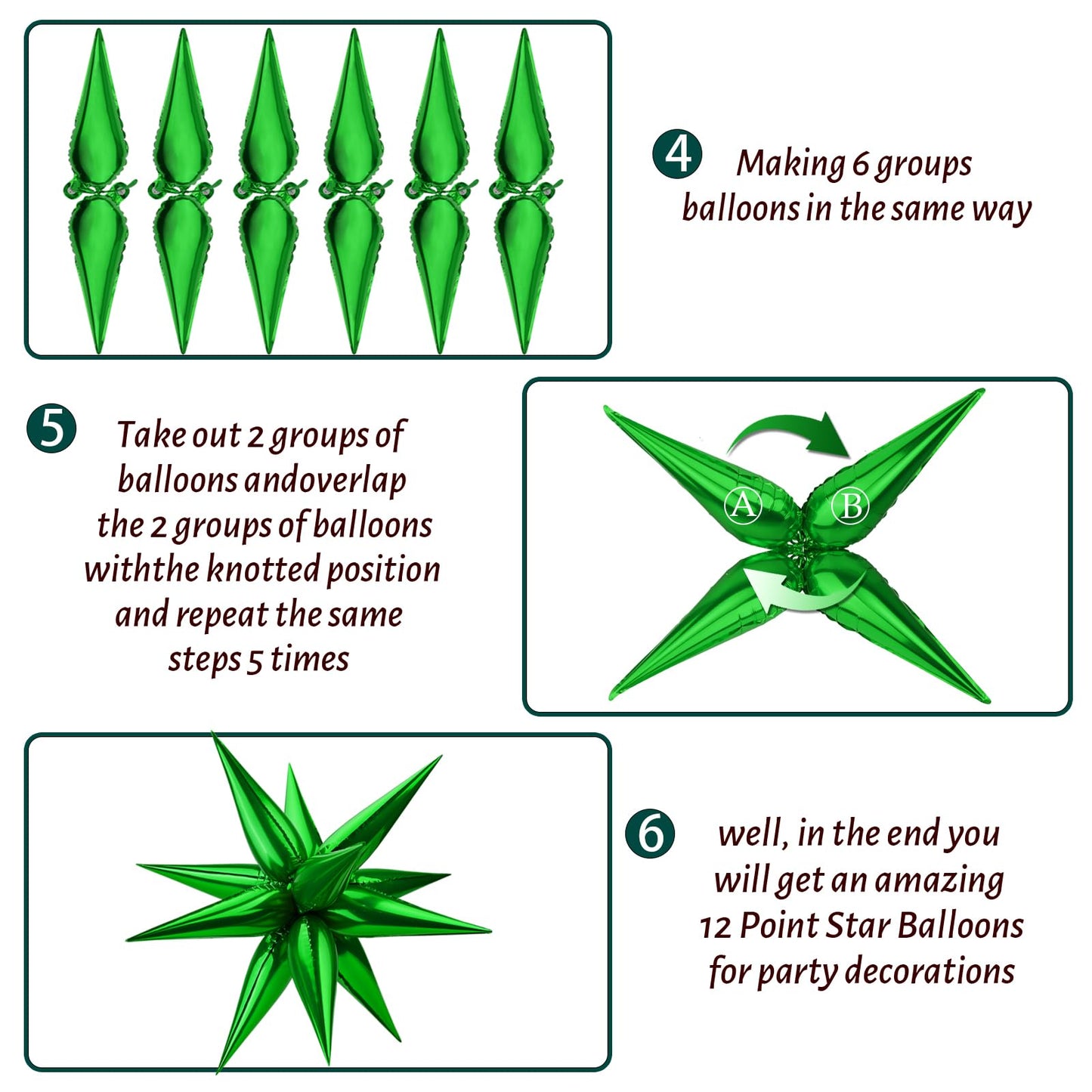 4 Making 6 groups balloons in the same way

5 Take out 2 groups of balloons andoverlap the 2 groups of balloons withthe knotted position and repeat the same steps 5 times

A B

6 well, in the end you will get an amazing 12 Point Star Balloons for party decorations