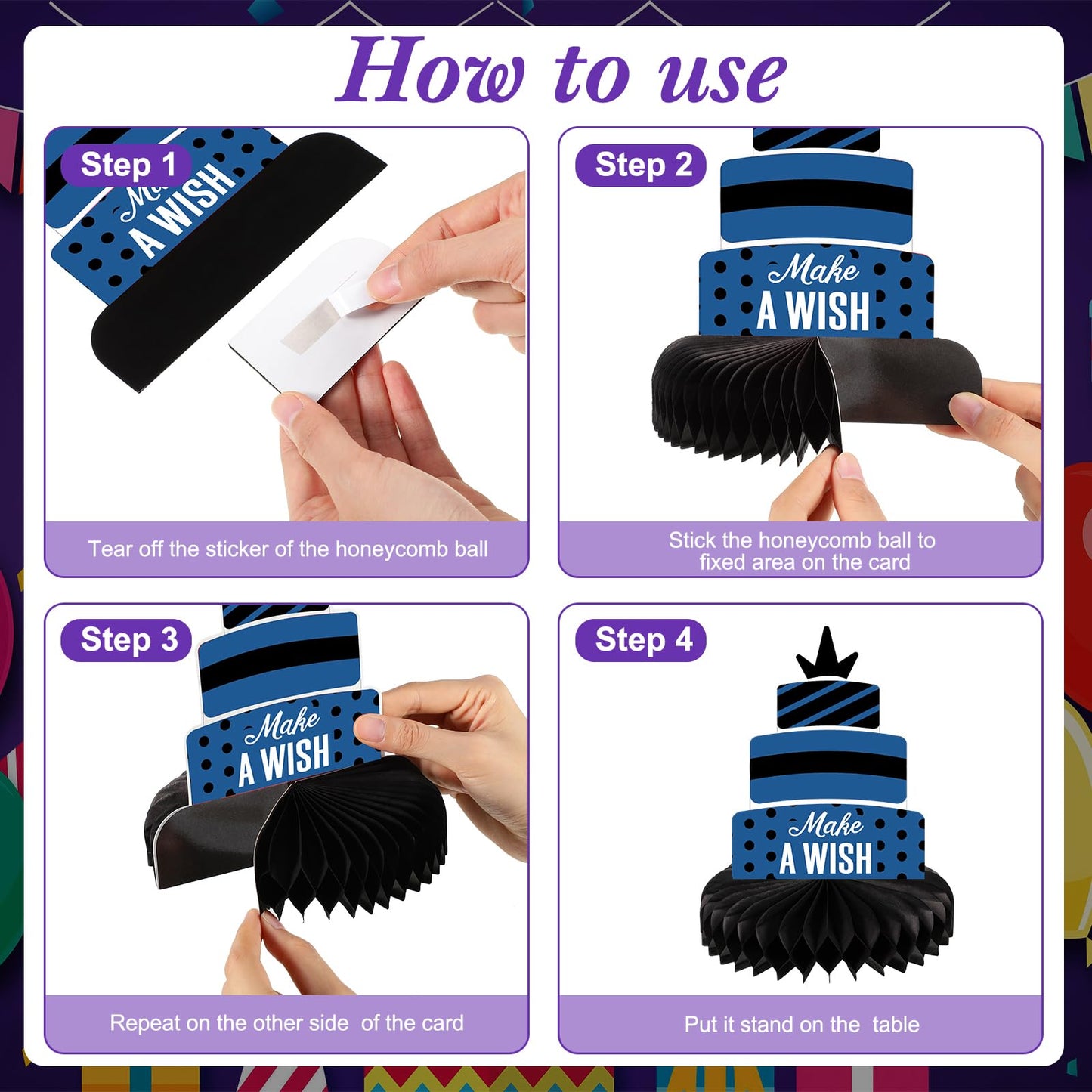 How to use

Step 1

Make A WISH

Tear off the sticker of the honeycomb ball

Step 2

Make A WISH

Stick the honeycomb ball to fixed area on the card

Step 3

Make A WISH

Repeat on the other side of the card

Step 4

Make A WISH

Put it stand on the table