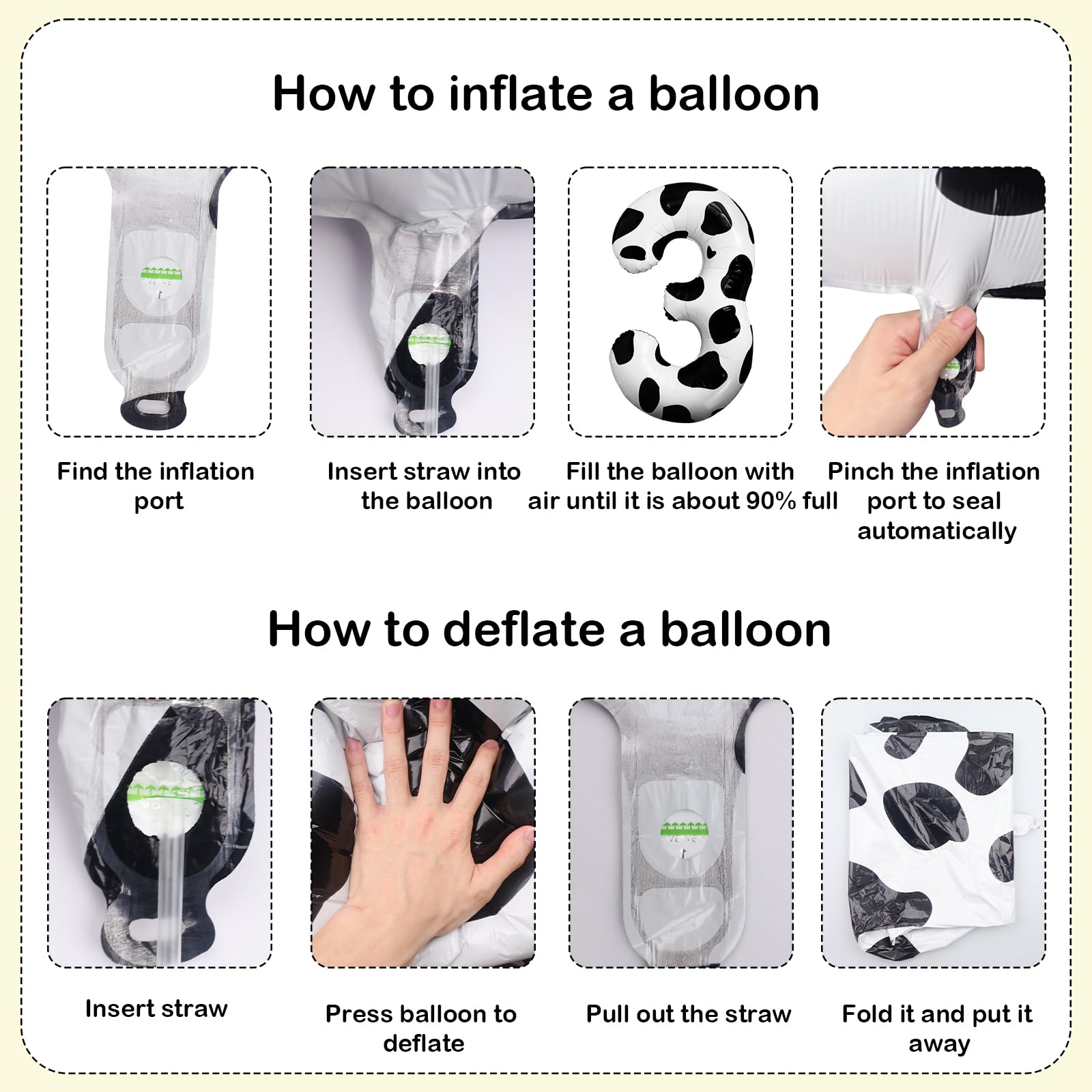 How to inflate a balloon

Find the inflation port

Insert straw into the balloon

Fill the balloon with air until it is about 90% full

Pinch the inflation port to seal automatically

How to deflate a balloon

Insert straw

Press balloon to deflate

Pull out the straw

Fold it and put it away