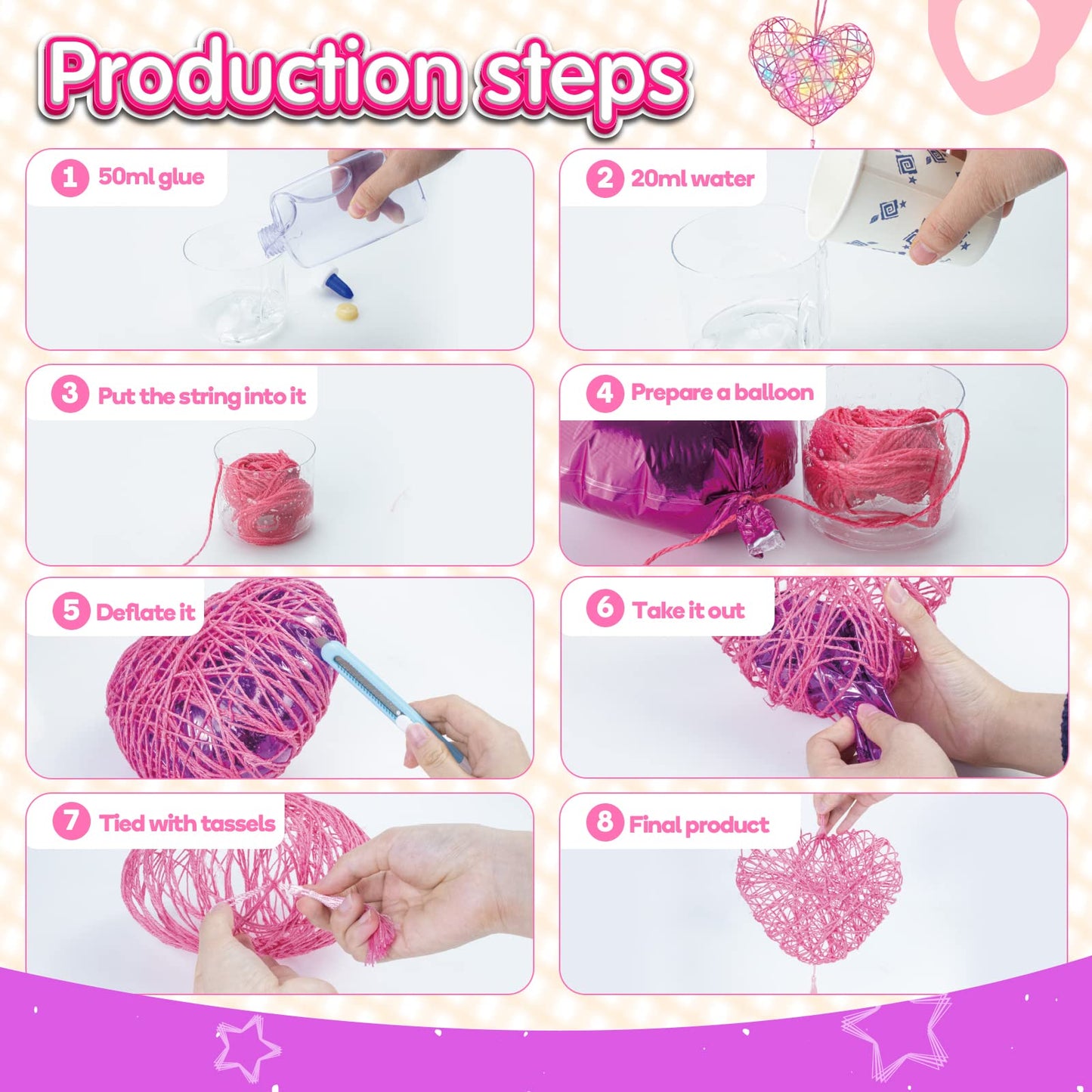 Production steps

1 50ml glue

2 20ml water

3 Put the string into it

4 Prepare a balloon

5 Deflate it

6 Take it out

7 Tied with tassels

8 Final product