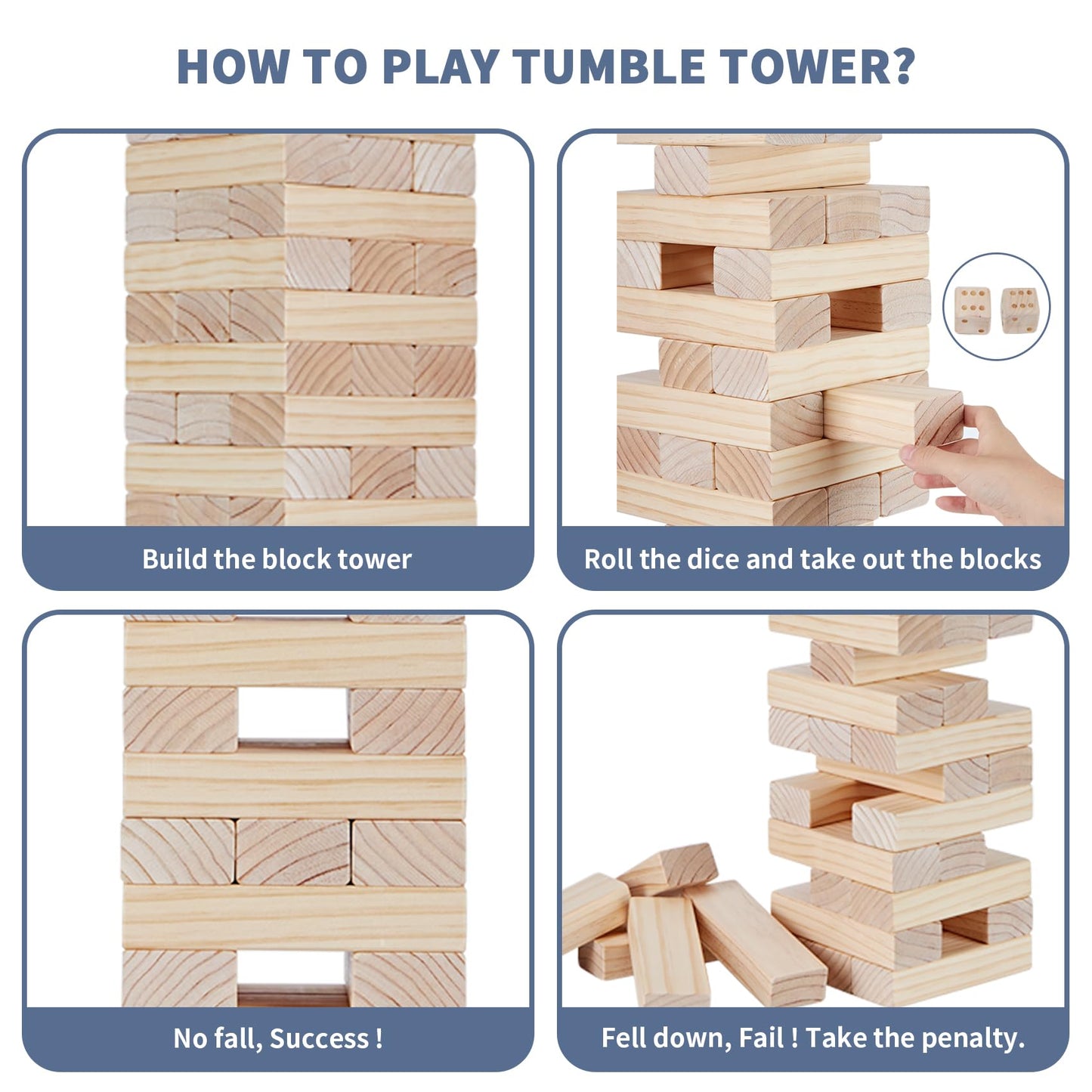 HOW TO PLAY TUMBLE TOWER?

Build the block tower

Roll the dice and take out the blocks

No fall, Success !

Fell down, Fail ! Take the penalty.