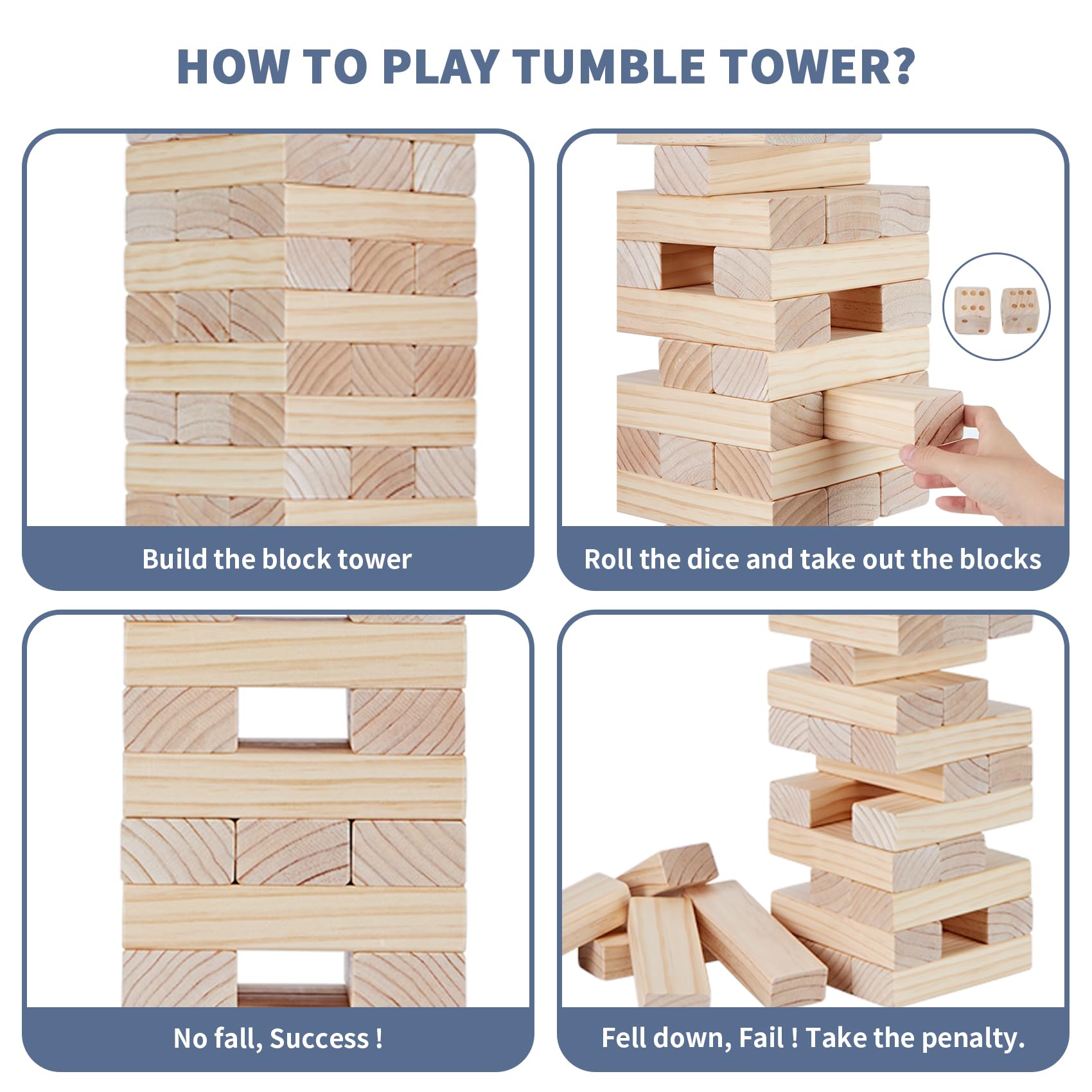 HOW TO PLAY TUMBLE TOWER?

Build the block tower

Roll the dice and take out the blocks

No fall, Success !

Fell down, Fail ! Take the penalty.