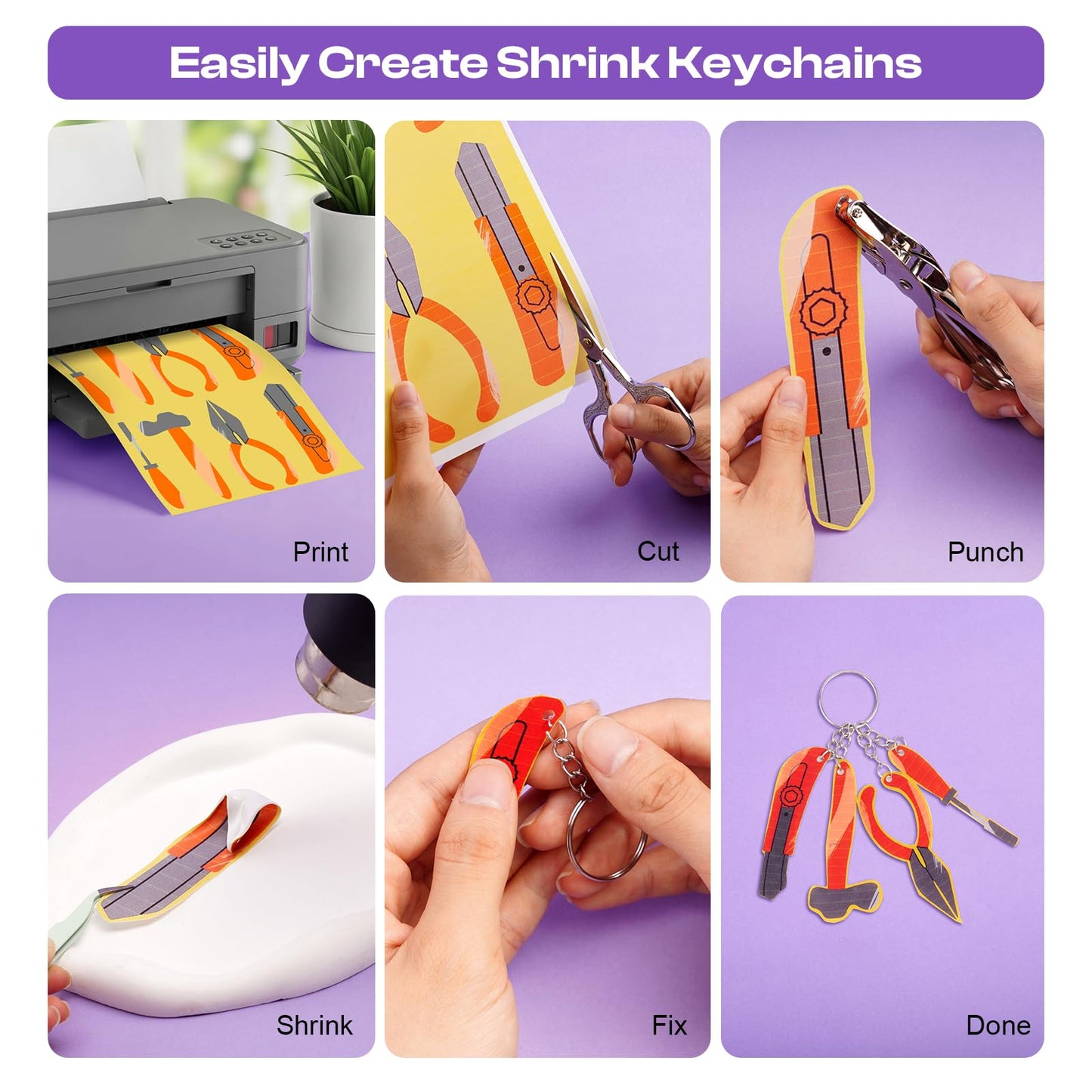 Easily Create Shrink Keychains

Print

Cut

Punch

Shrink

Fix

Done