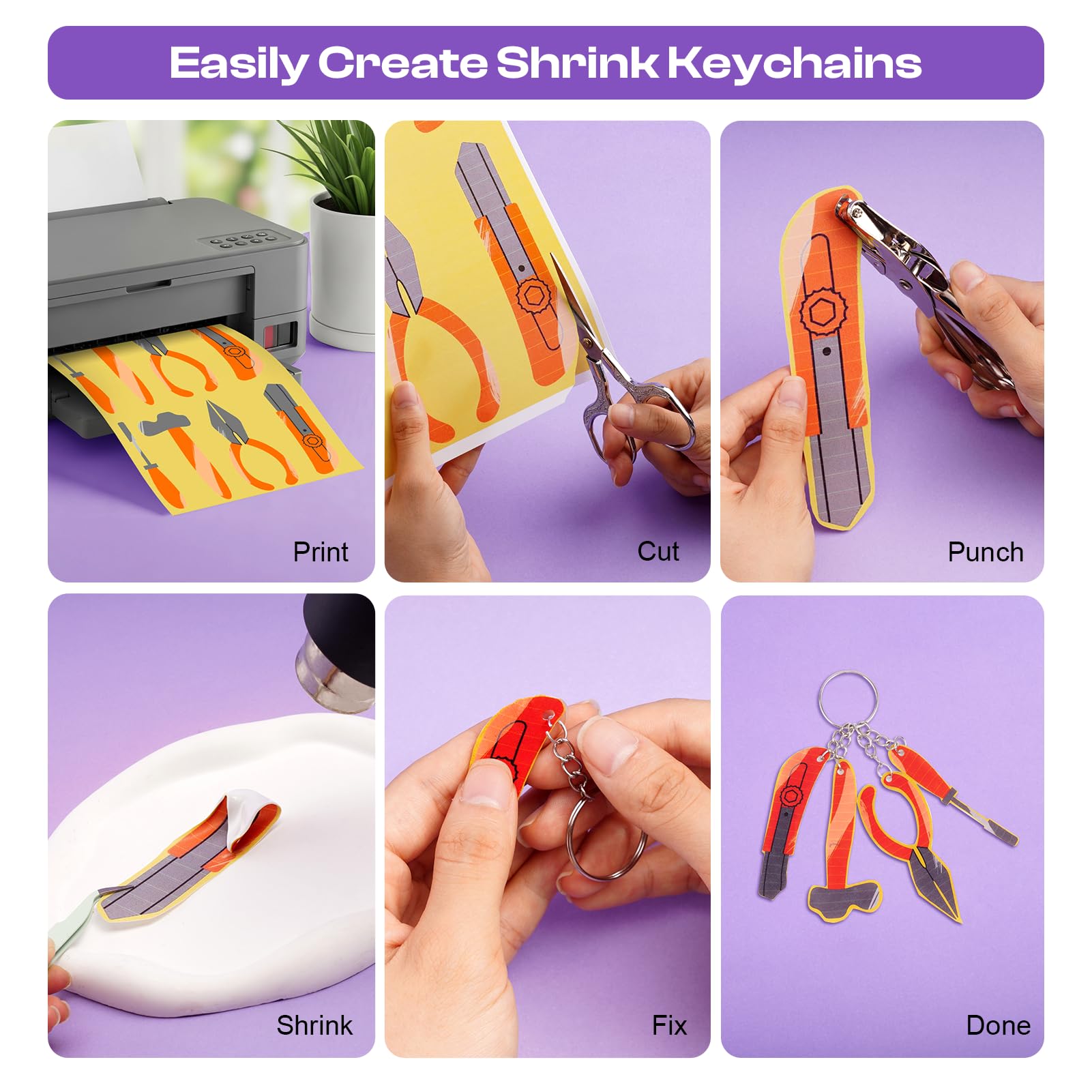 Easily Create Shrink Keychains

Print

Cut

Punch

Shrink

Fix

Done