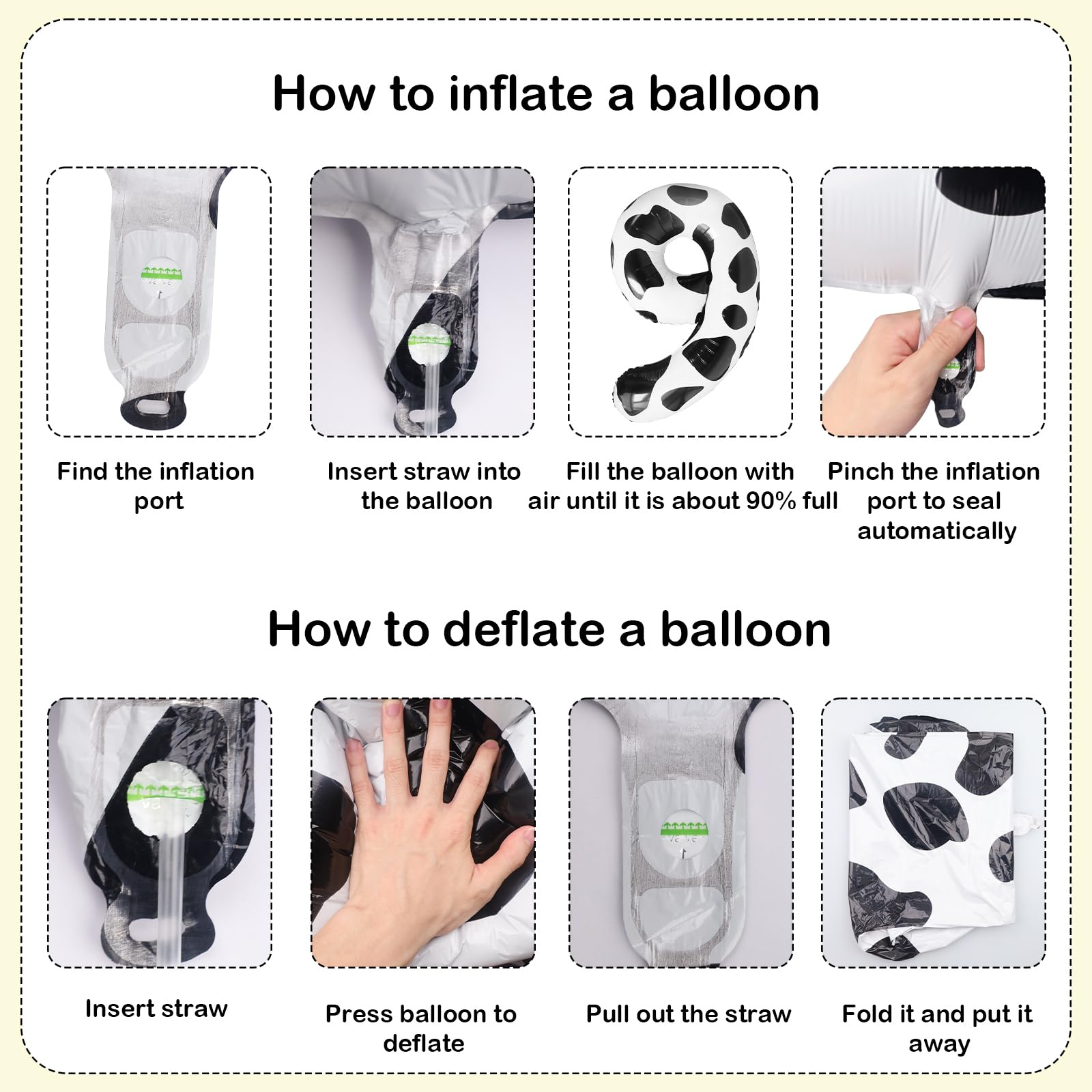 How to inflate a balloon

Find the inflation port

Insert straw into the balloon

Fill the balloon with air until it is about 90% full

Pinch the inflation port to seal automatically

How to deflate a balloon

Insert straw

Press balloon to deflate

Pull out the straw

Fold it and put it away