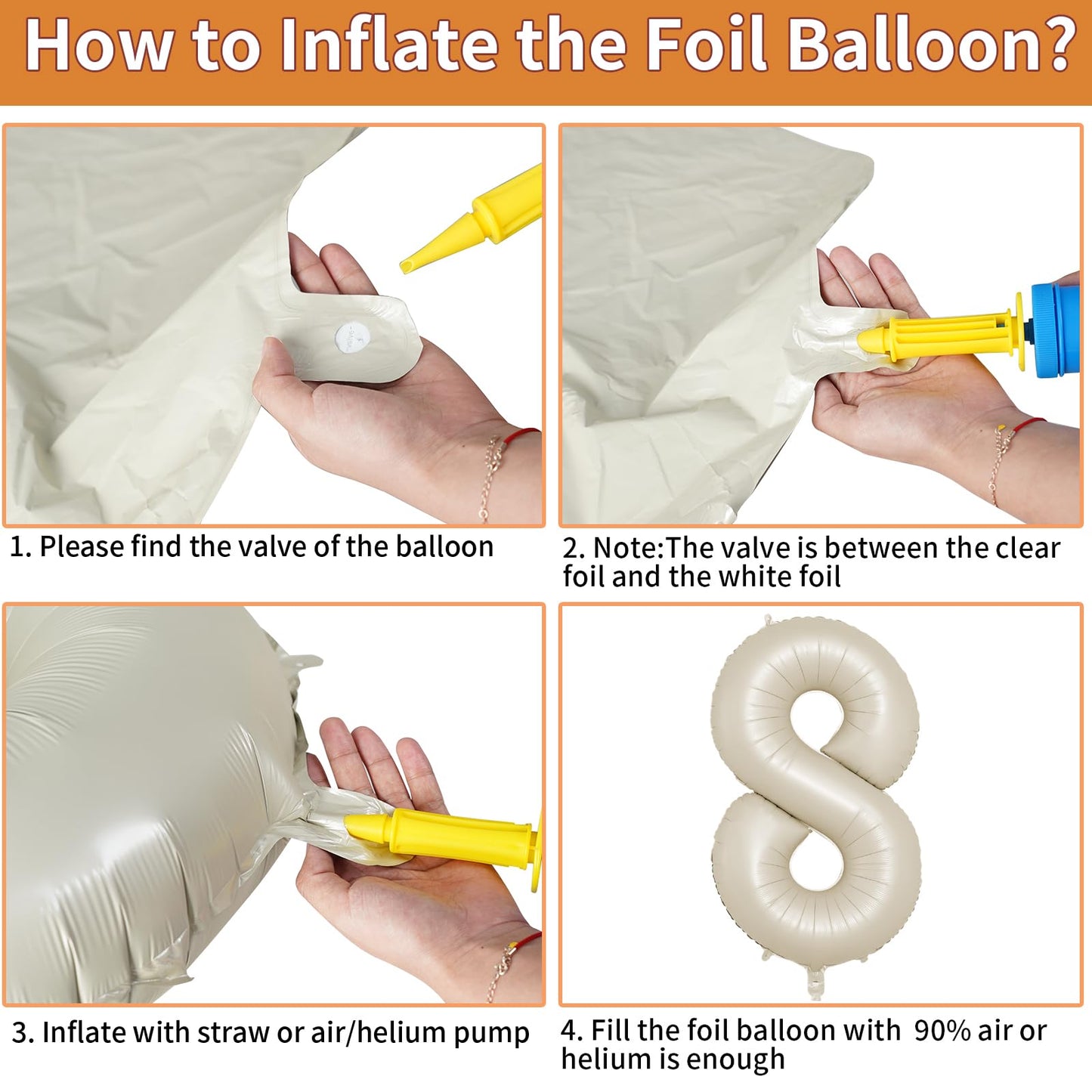 How to Inflate the Foil Balloon?

1. Please find the valve of the balloon

2. Note:The valve is between the clear foil and the white foil

3. Inflate with straw or air/helium pump

4. Fill the foil balloon with 90% air or helium is enough