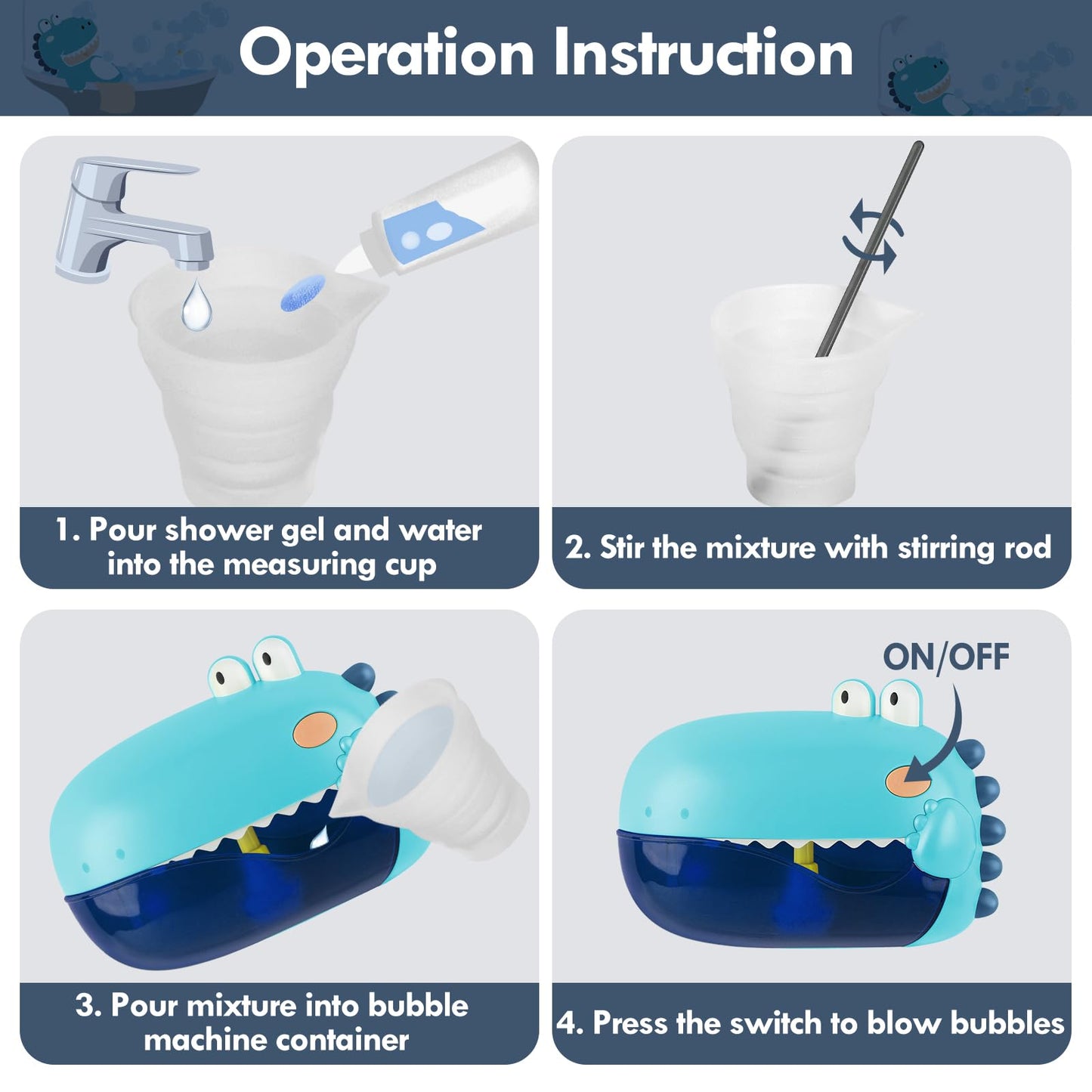 Operation Instruction

1. Pour shower gel and water into the measuring cup

2. Stir the mixture with stirring rod

3. Pour mixture into bubble machine container

ON/OFF

4. Press the switch to blow bubbles