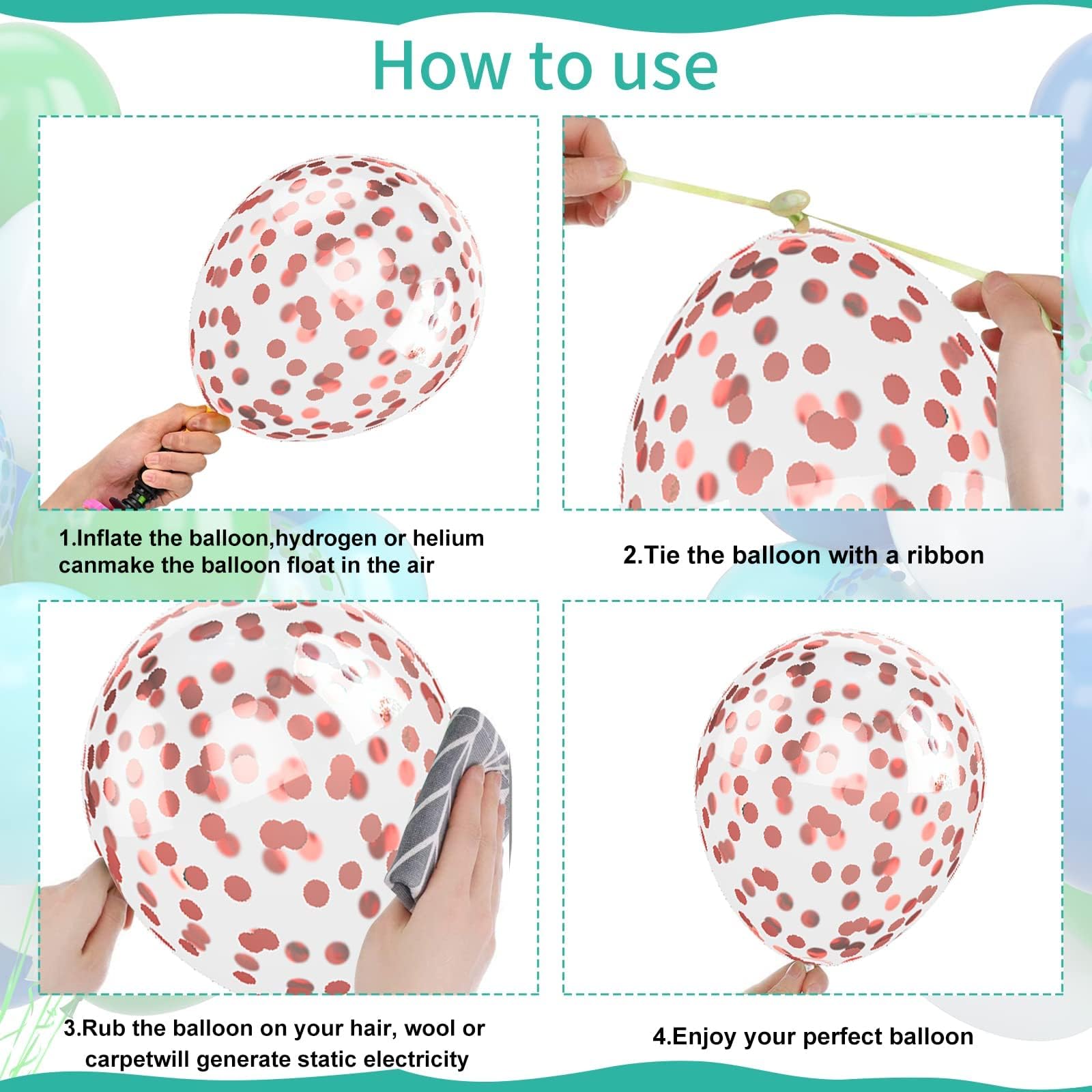 How to use

1.Inflate the balloon,hydrogen or helium canmake the balloon float in the air

2.Tie the balloon with a ribbon

3.Rub the balloon on your hair, wool or carpetwill generate static electricity

4.Enjoy your perfect balloon