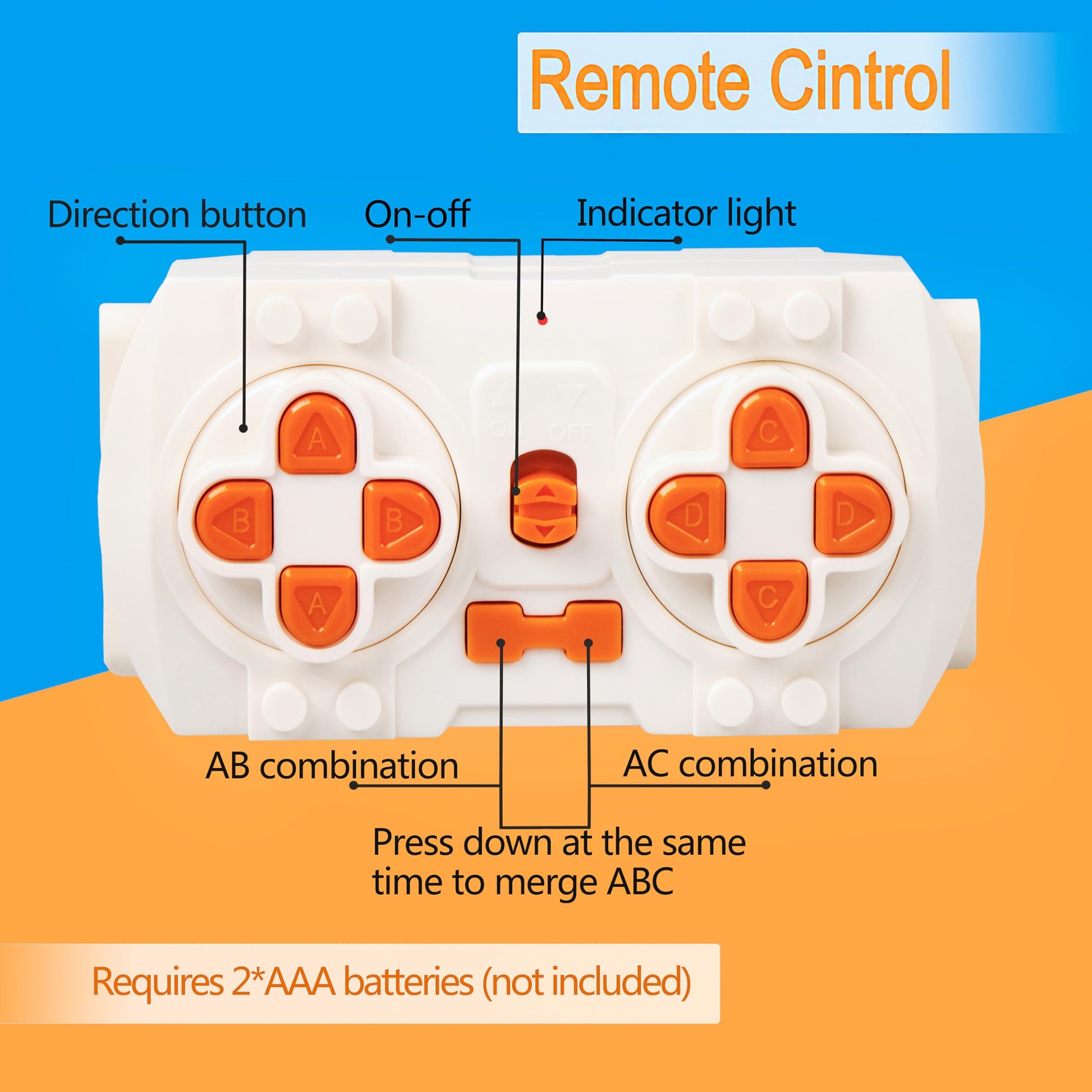 Remote Cintrol

Direction button

On-off

Indicator light

ON OFF

A

B

B

A

C

D

D

C

AB combination

AC combination

Press down at the same time to merge ABC

Requires 2*AAA batteries (not included)