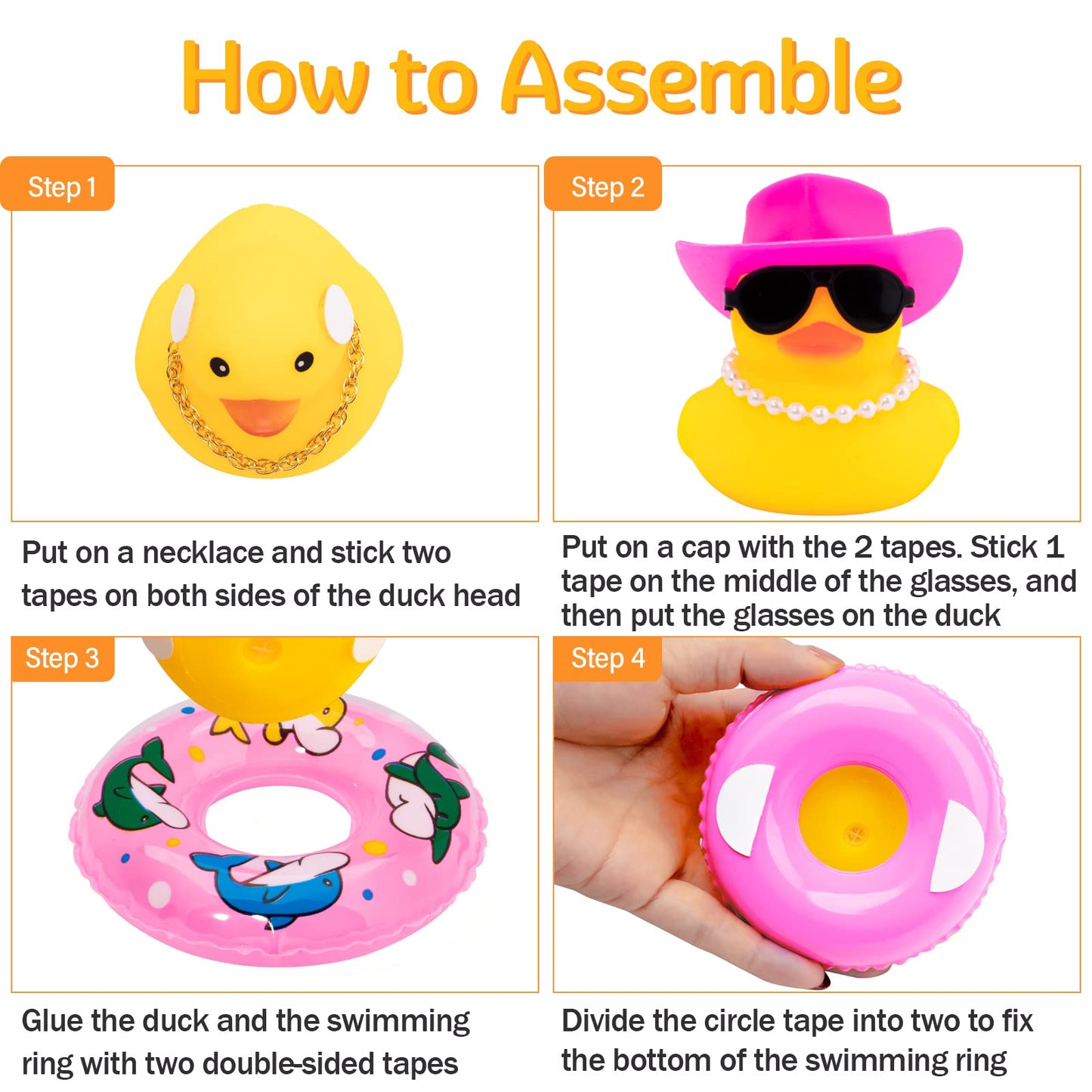 How to Assemble

Step 1

Put on a necklace and stick two tapes on both sides of the duck head

Step 2

Put on a cap with the 2 tapes. Stick 1 tape on the middle of the glasses, and then put the glasses on the duck

Step 3

Glue the duck and the swimming ring with two double-sided tapes

Step 4

Divide the circle tape into two to fix the bottom of the swimming ring