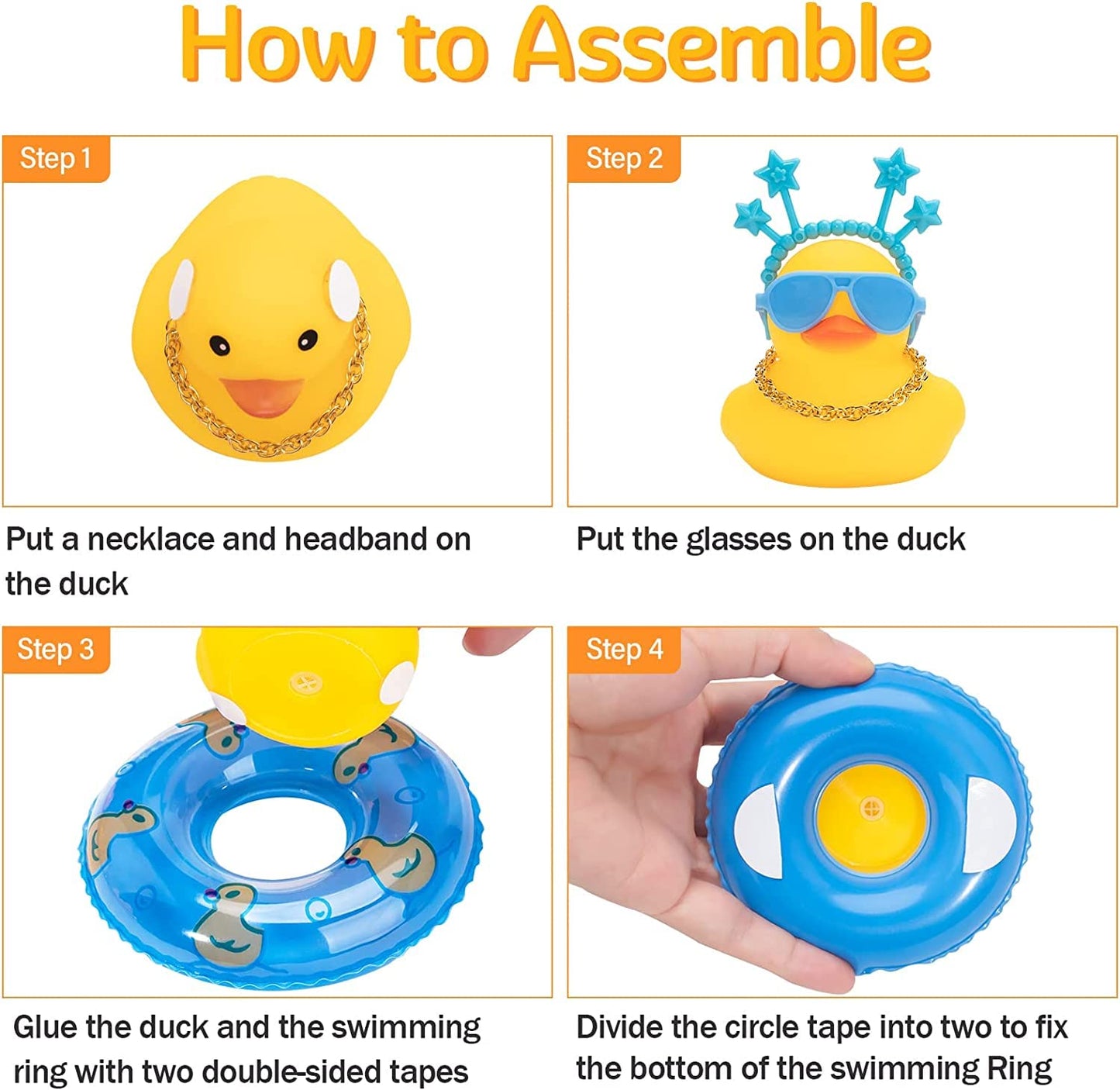 How to Assemble

Step 1

Put a necklace and headband on the duck

Step 2

Put the glasses on the duck

Step 3

Glue the duck and the swimming ring with two double-sided tapes

Step 4

Divide the circle tape into two to fix the bottom of the swimming Ring