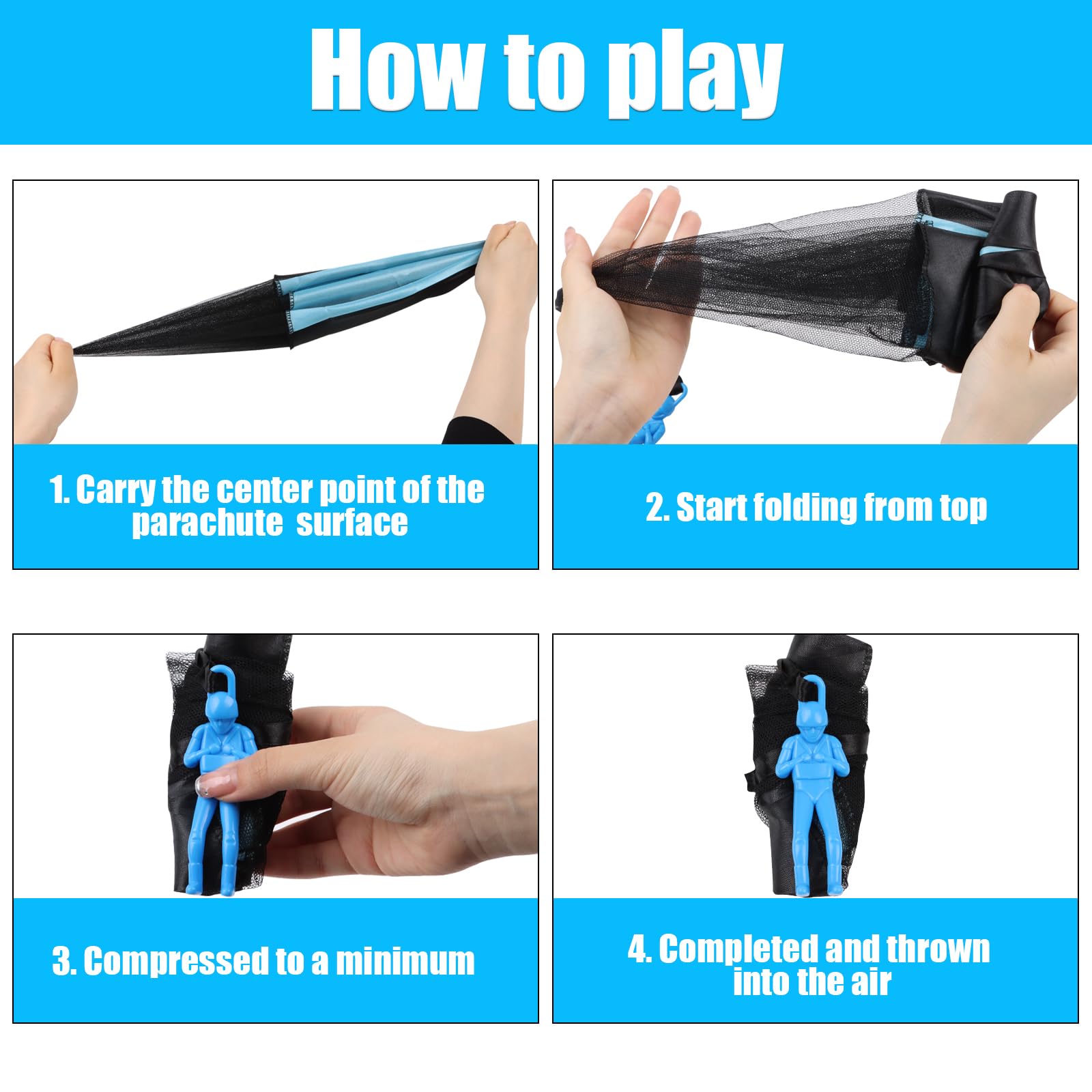 How to play

1. Carry the center point of the parachute surface

2. Start folding from top

3. Compressed to a minimum

4. Completed and thrown into the air