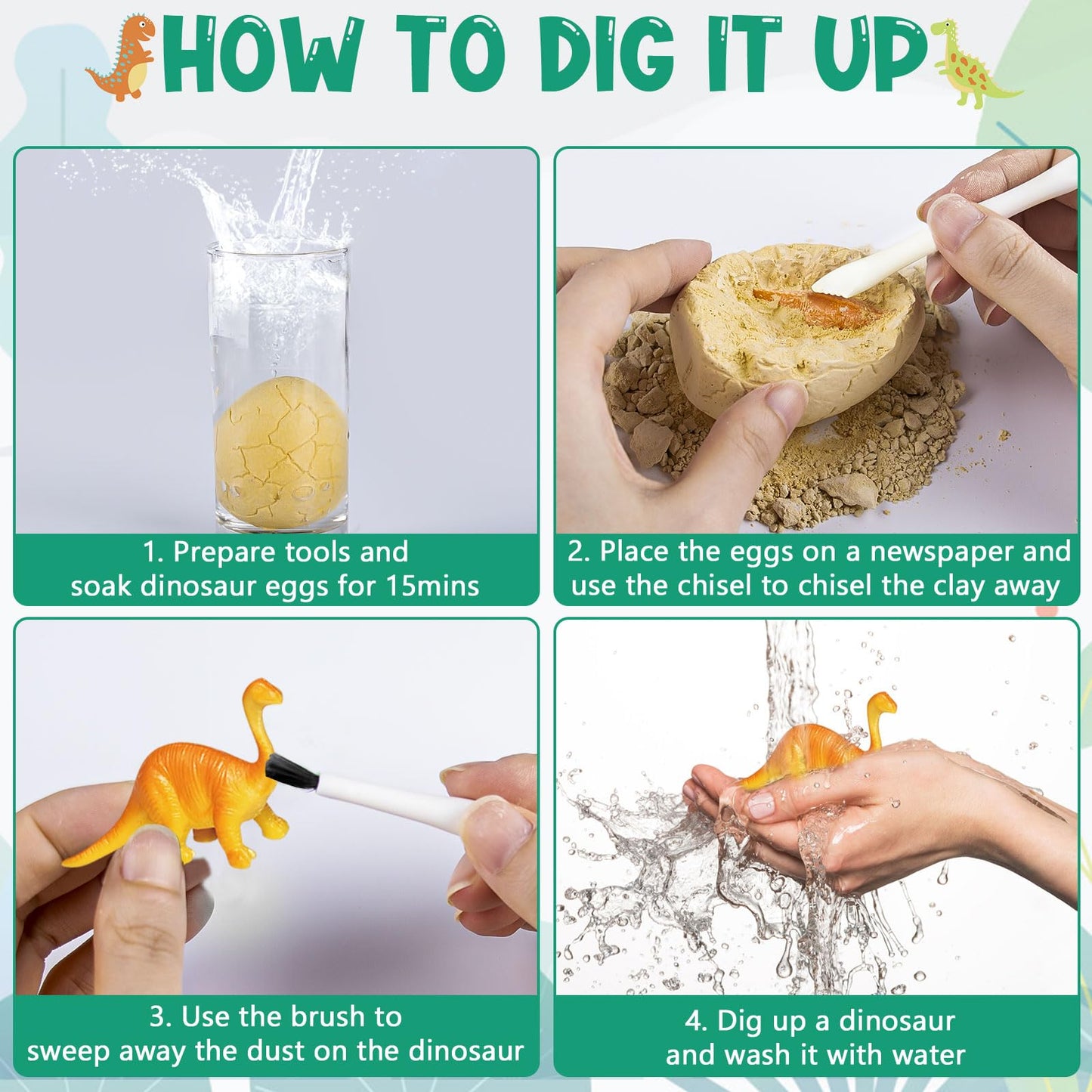 HOW TO DIG IT UP

1. Prepare tools and soak dinosaur eggs for 15mins

2. Place the eggs on a newspaper and use the chisel to chisel the clay away

3. Use the brush to sweep away the dust on the dinosaur

4. Dig up a dinosaur and wash it with water