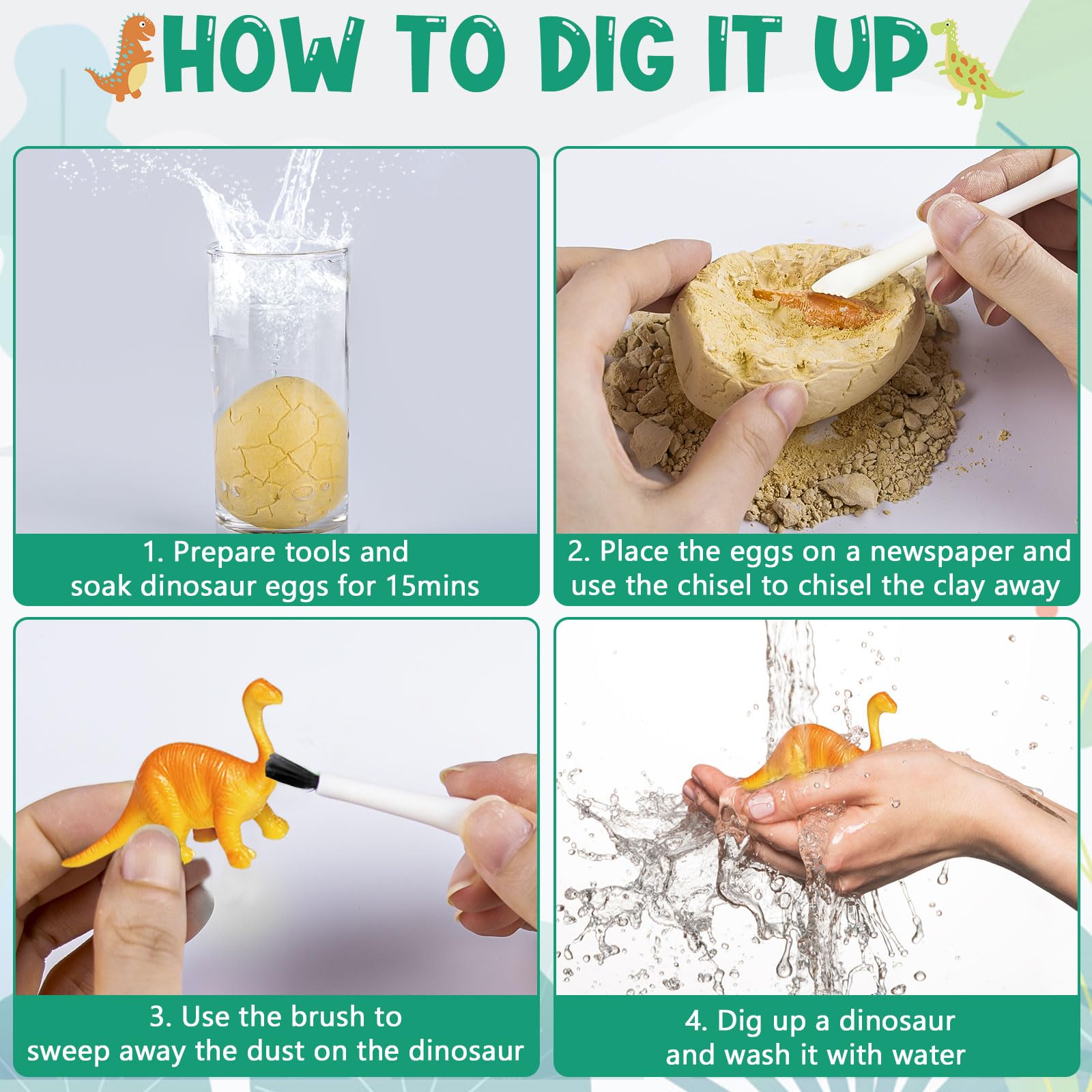 HOW TO DIG IT UP

1. Prepare tools and soak dinosaur eggs for 15mins

2. Place the eggs on a newspaper and use the chisel to chisel the clay away

3. Use the brush to sweep away the dust on the dinosaur

4. Dig up a dinosaur and wash it with water