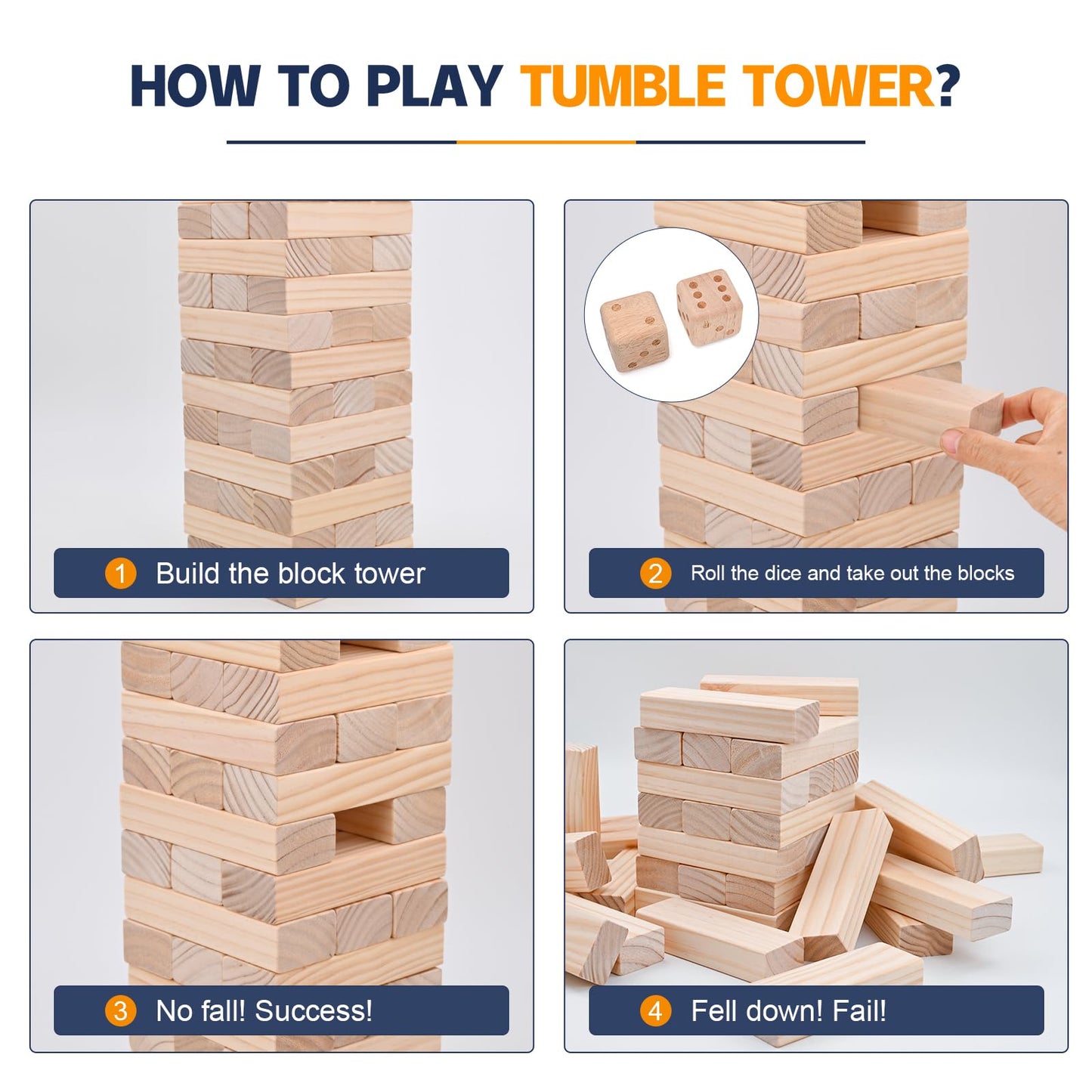 HOW TO PLAY TUMBLE TOWER?

1 Build the block tower

2 Roll the dice and take out the blocks

3 No fall! Success!

4 Fell down! Fail!