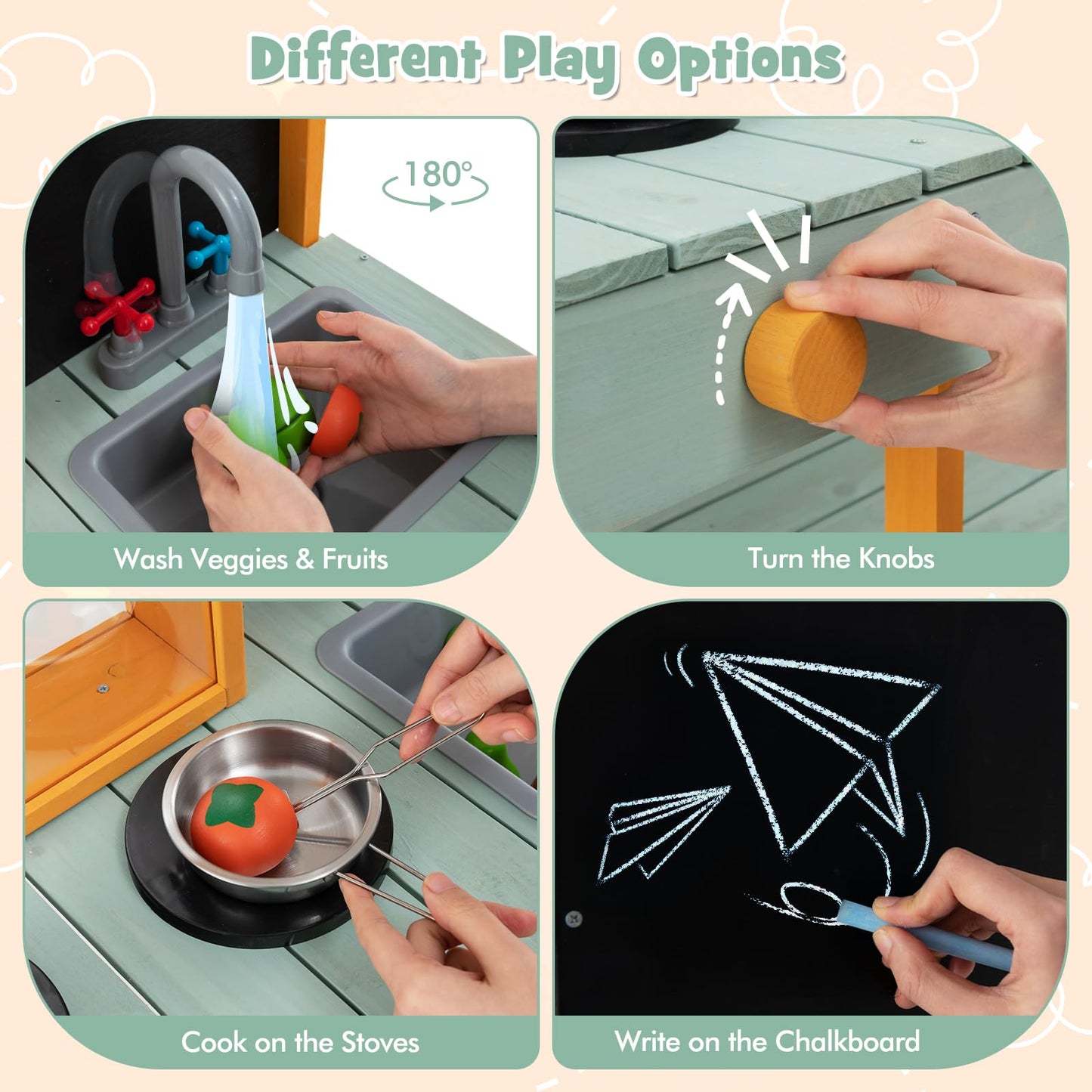 Different Play Options

180°

Wash Veggies & Fruits

Turn the Knobs

Cook on the Stoves

Write on the Chalkboard