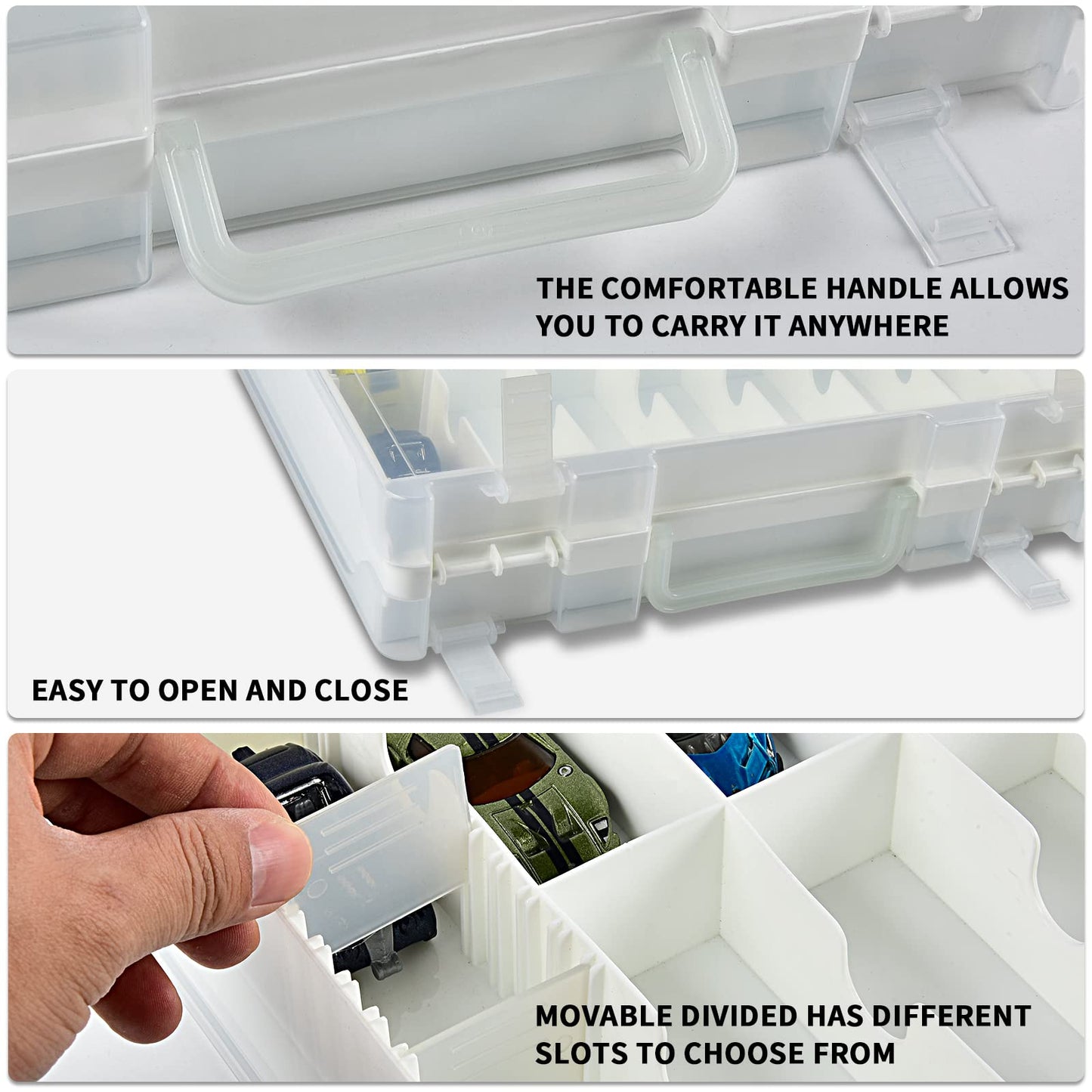 THE COMFORTABLE HANDLE ALLOWS YOU TO CARRY IT ANYWHERE

EASY TO OPEN AND CLOSE

MOVABLE DIVIDED HAS DIFFERENT SLOTS TO CHOOSE FROM