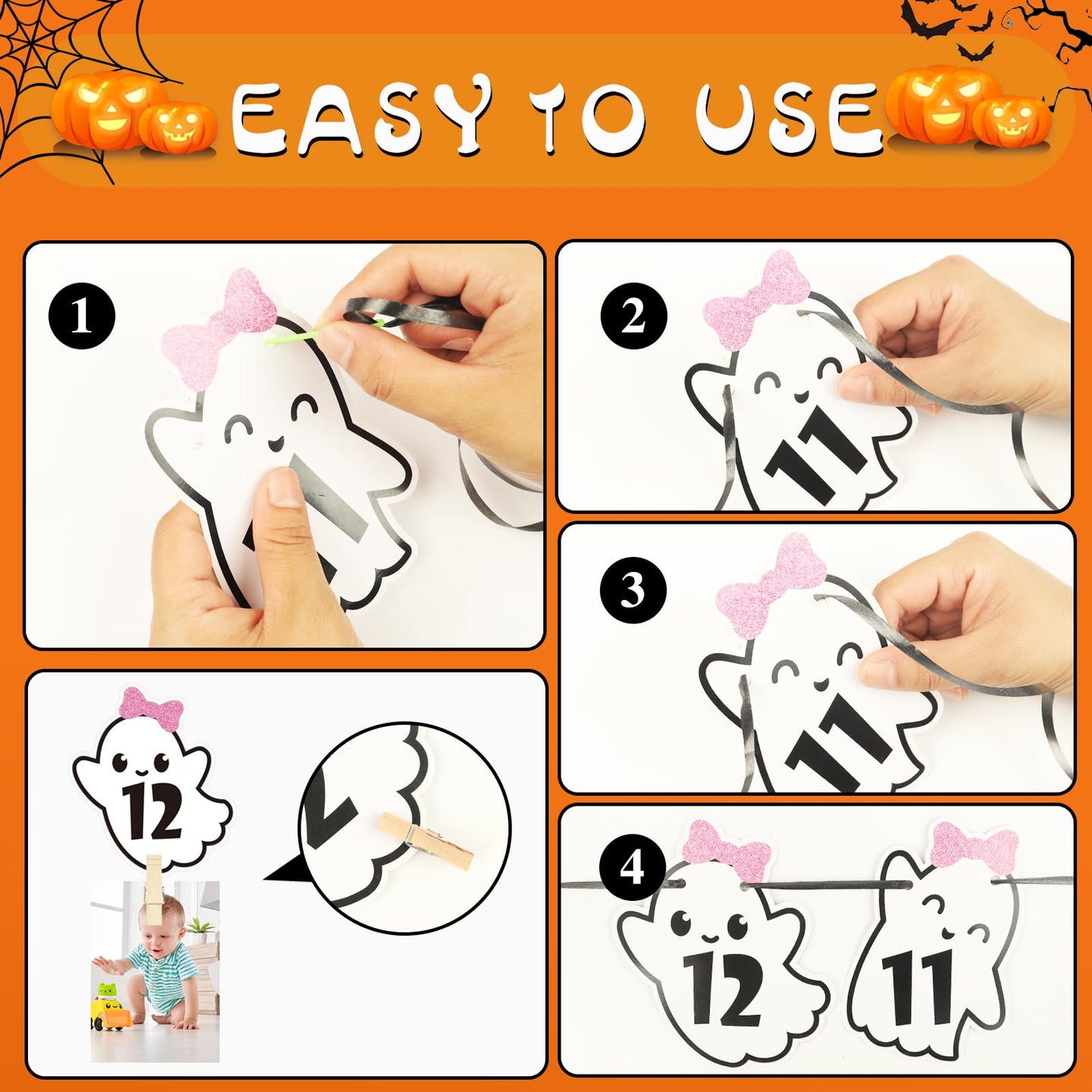 EASY TO USE

1

2

11

3

11

12

4

12

11