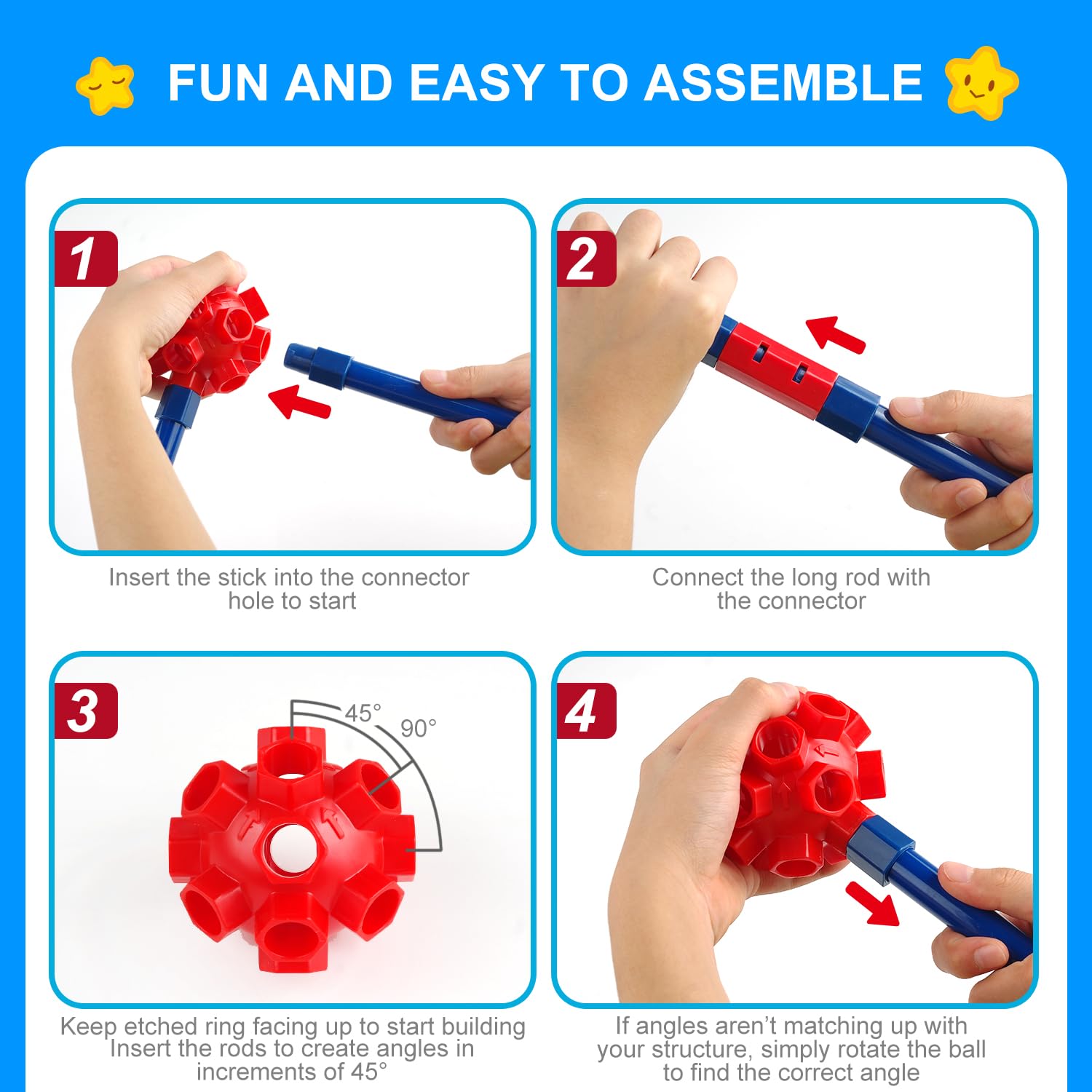 FUN AND EASY TO ASSEMBLE

1

Insert the stick into the connector hole to start

2

Connect the long rod with the connector

3

45°

90°

Keep etched ring facing up to start building Insert the rods to create angles in increments of 45°

4

If angles aren't matching up with your structure, simply rotate the ball to find the correct angle