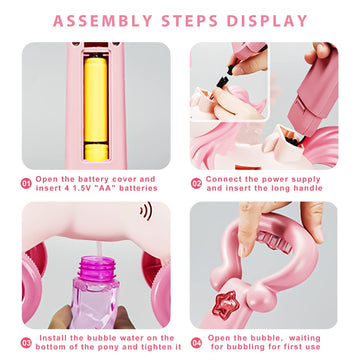 ASSEMBLY STEPS DISPLAY

01 Open the battery cover and insert 4 1.5V "AA" batteries

02 Connect the power supply and insert the long handle

03 Install the bubble water on the bottom of the pony and tighten it

04 Open the bubble, waiting for bubbling for first use