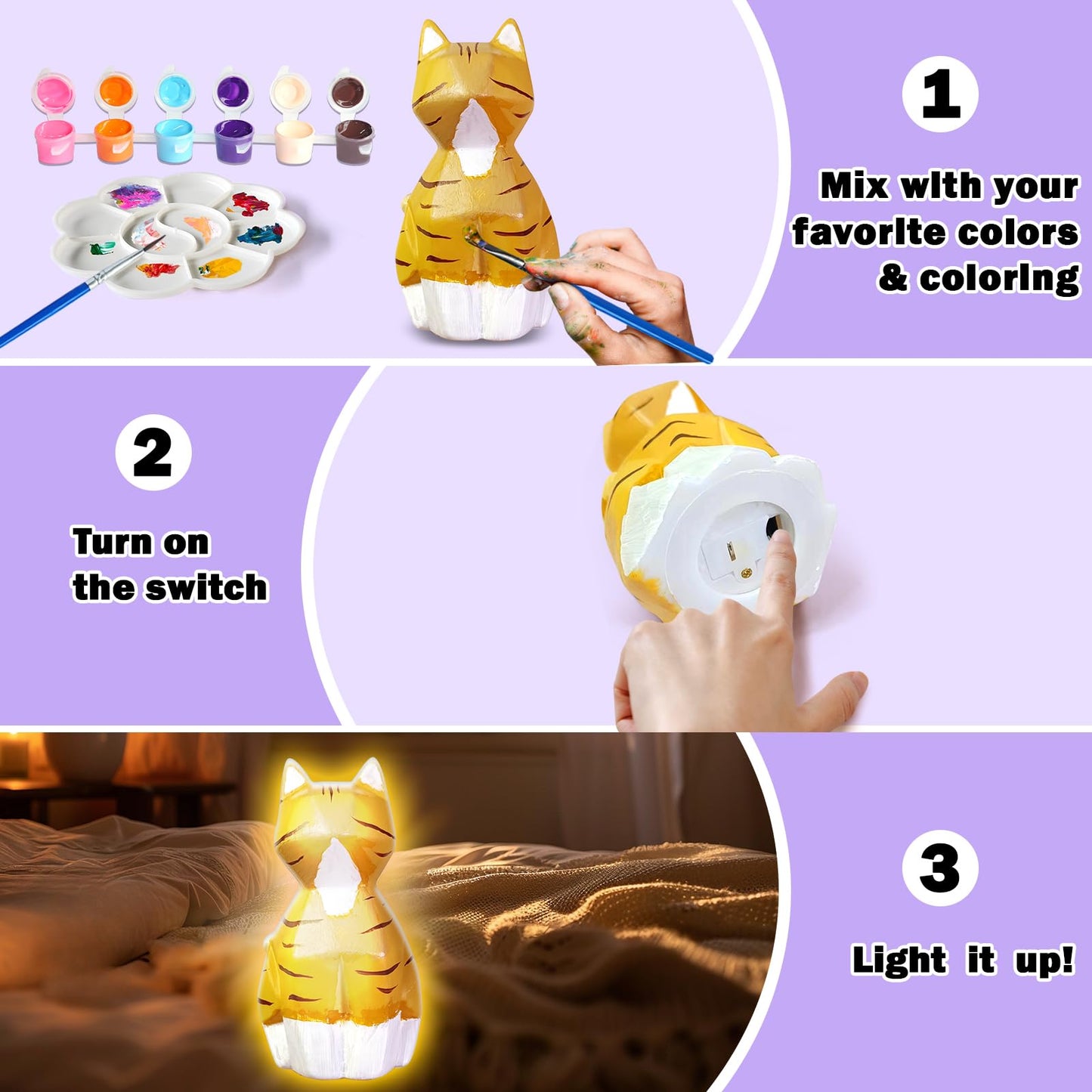 1

Mix with your favorite colors & coloring

2

Turn on the switch

3

Light it up!