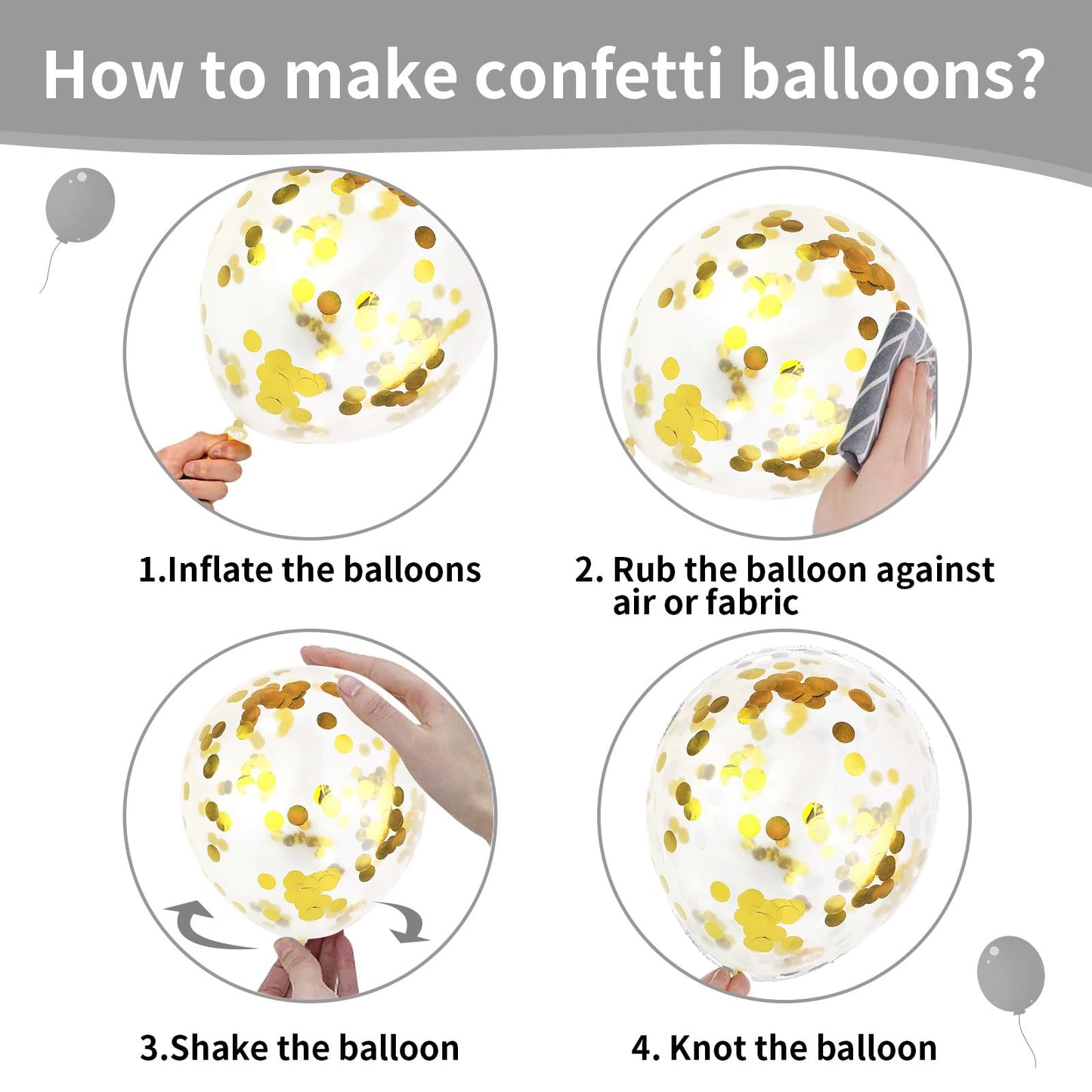 How to make confetti balloons?

1.Inflate the balloons

2. Rub the balloon against air or fabric

3.Shake the balloon

4. Knot the balloon