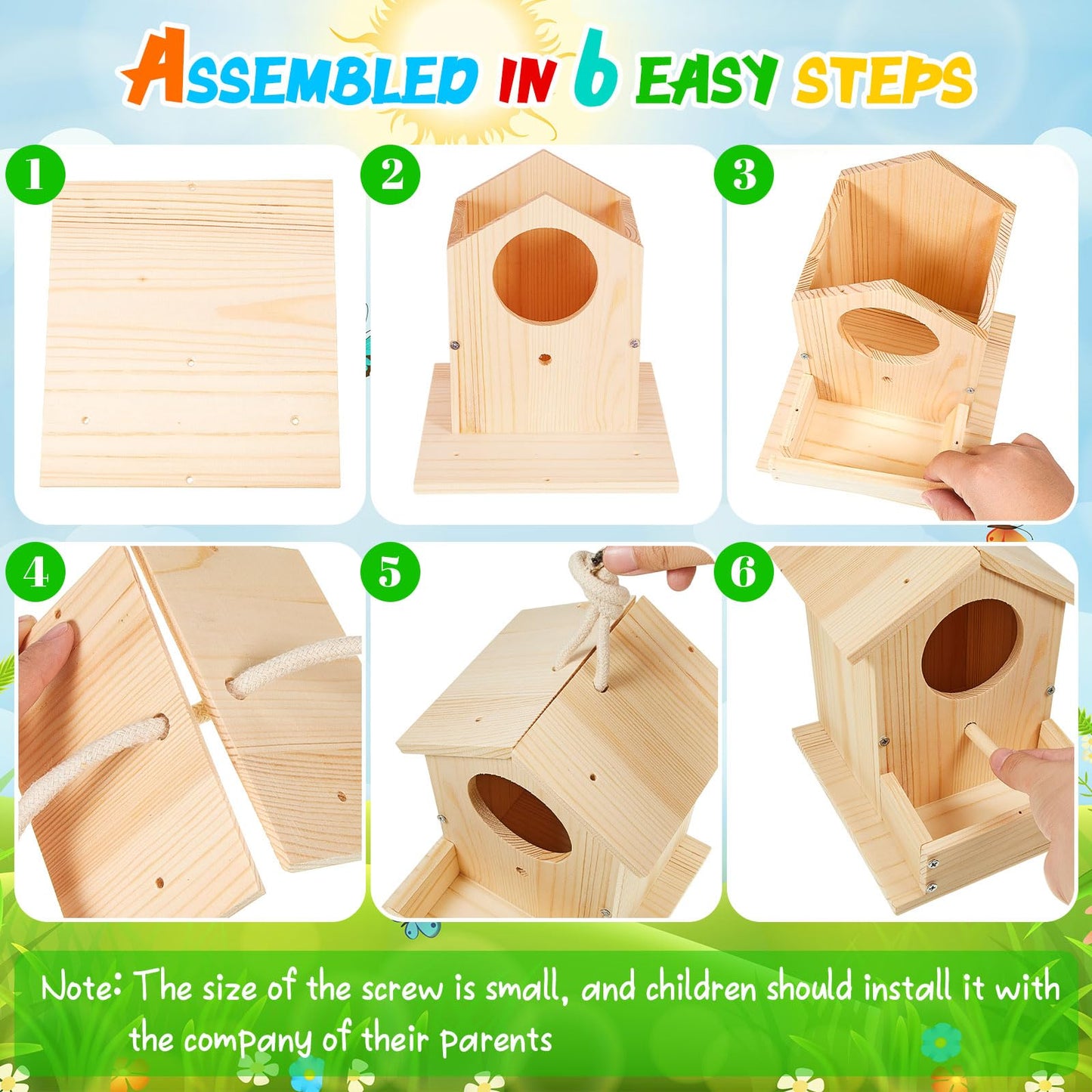 ASSEMBLED IN 6 EASY STEPS

1

2

3

4

5

6

Note: The size of the screw is small, and children should install it with the company of their parents