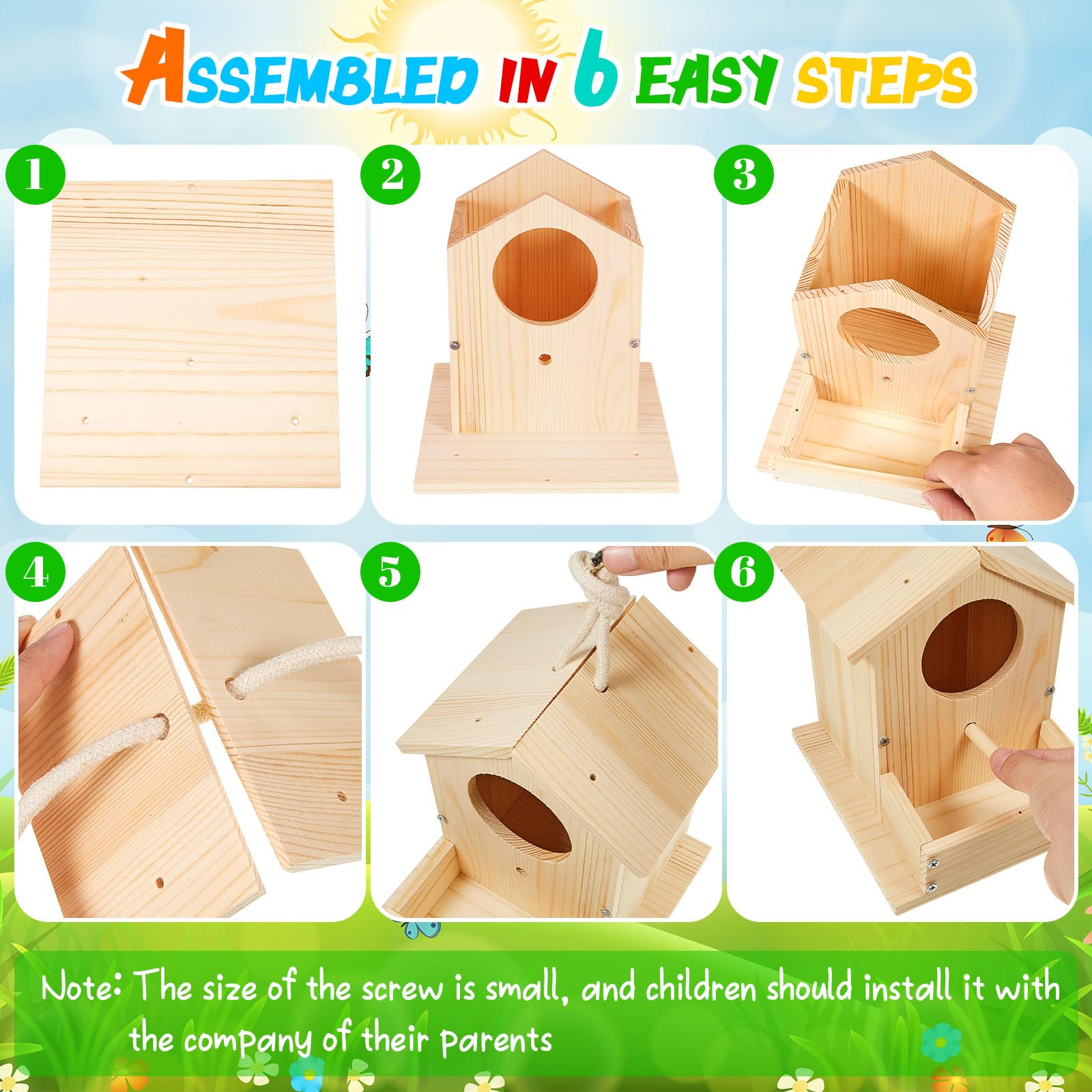 ASSEMBLED IN 6 EASY STEPS

1

2

3

4

5

6

Note: The size of the screw is small, and children should install it with the company of their parents