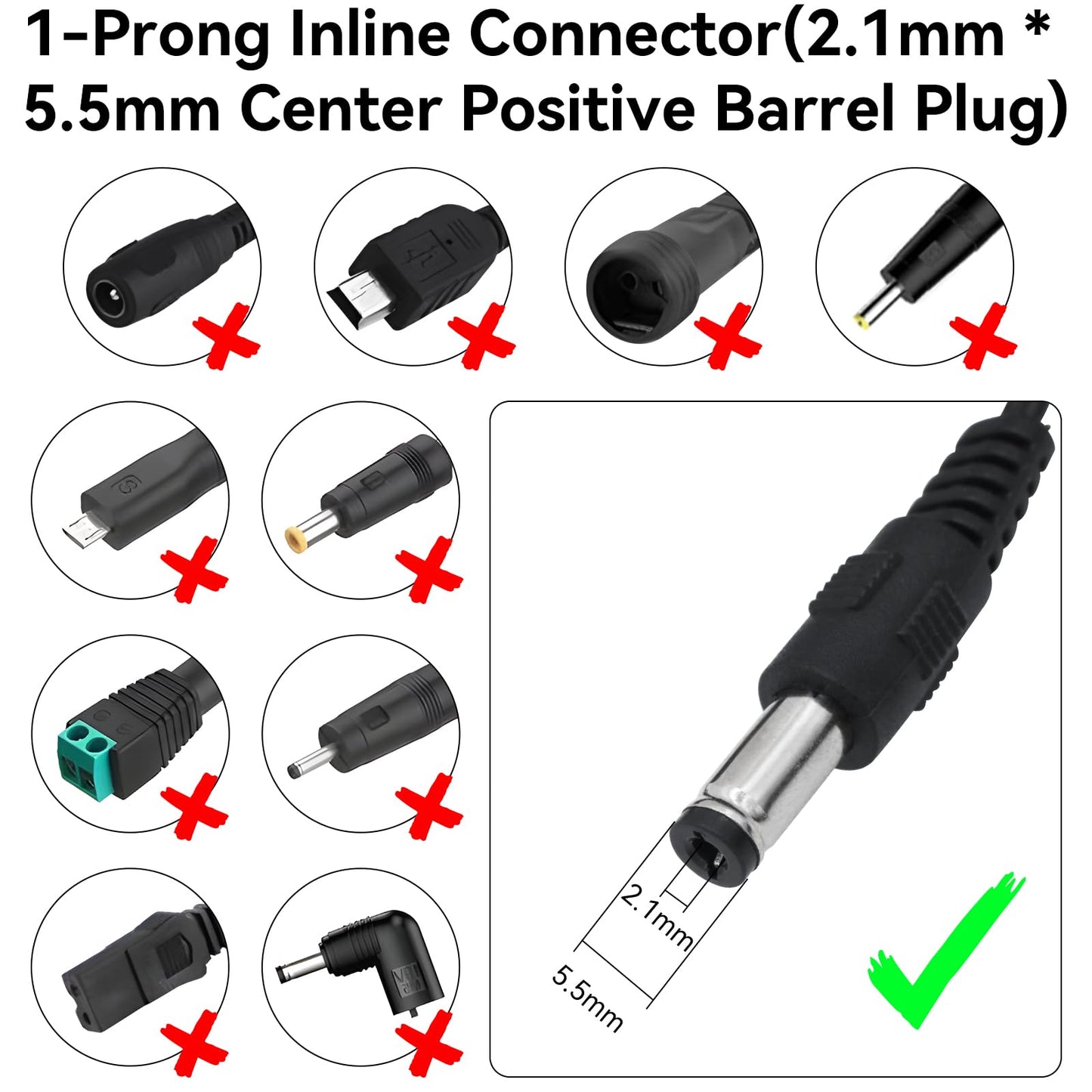 1-Prong Inline Connector(2.1mm * 5.5mm Center Positive Barrel Plug)

2.1mm

5.5mm