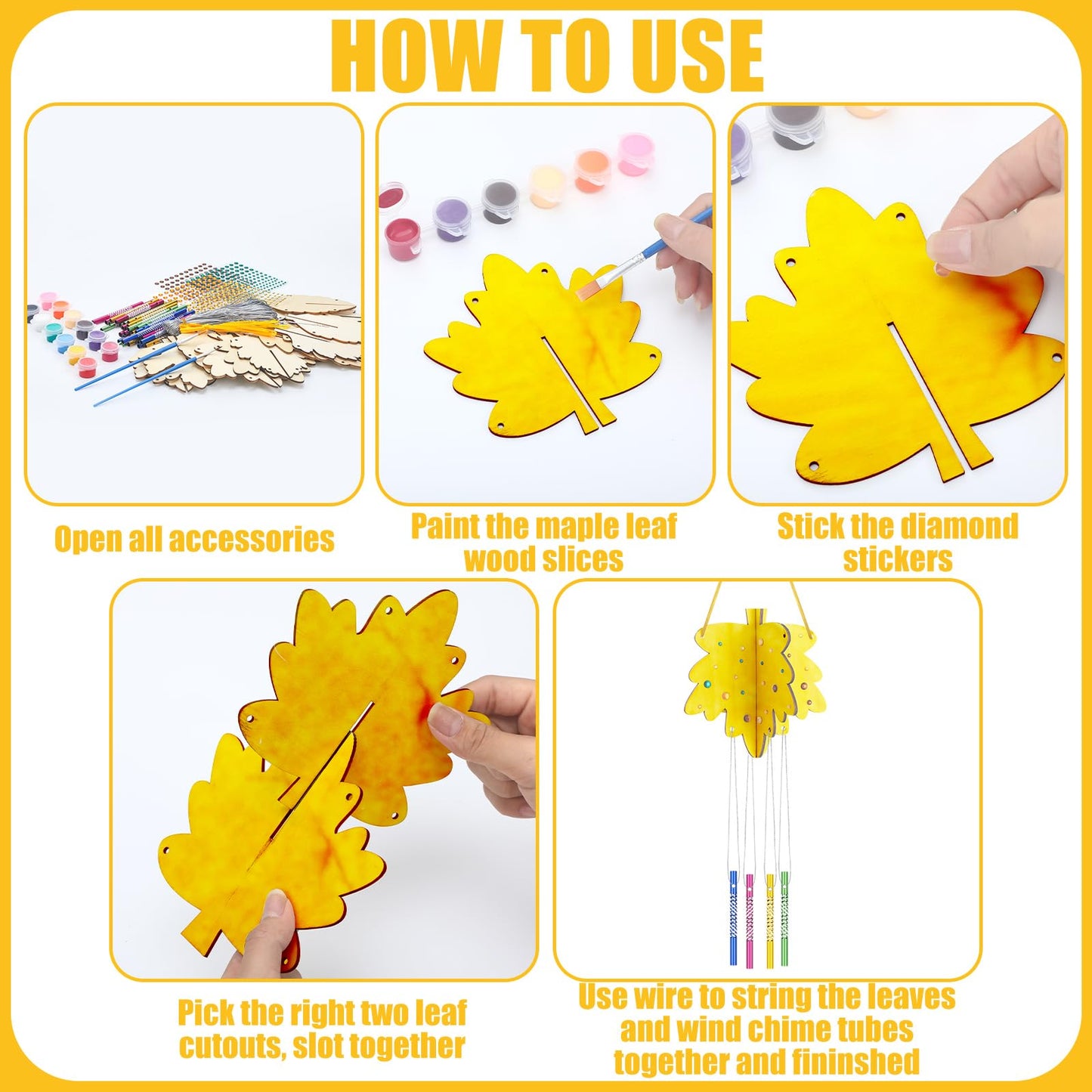 HOW TO USE

Open all accessories

Paint the maple leaf wood slices

Stick the diamond stickers

Pick the right two leaf cutouts, slot together

Use wire to string the leaves and wind chime tubes together and fininshed