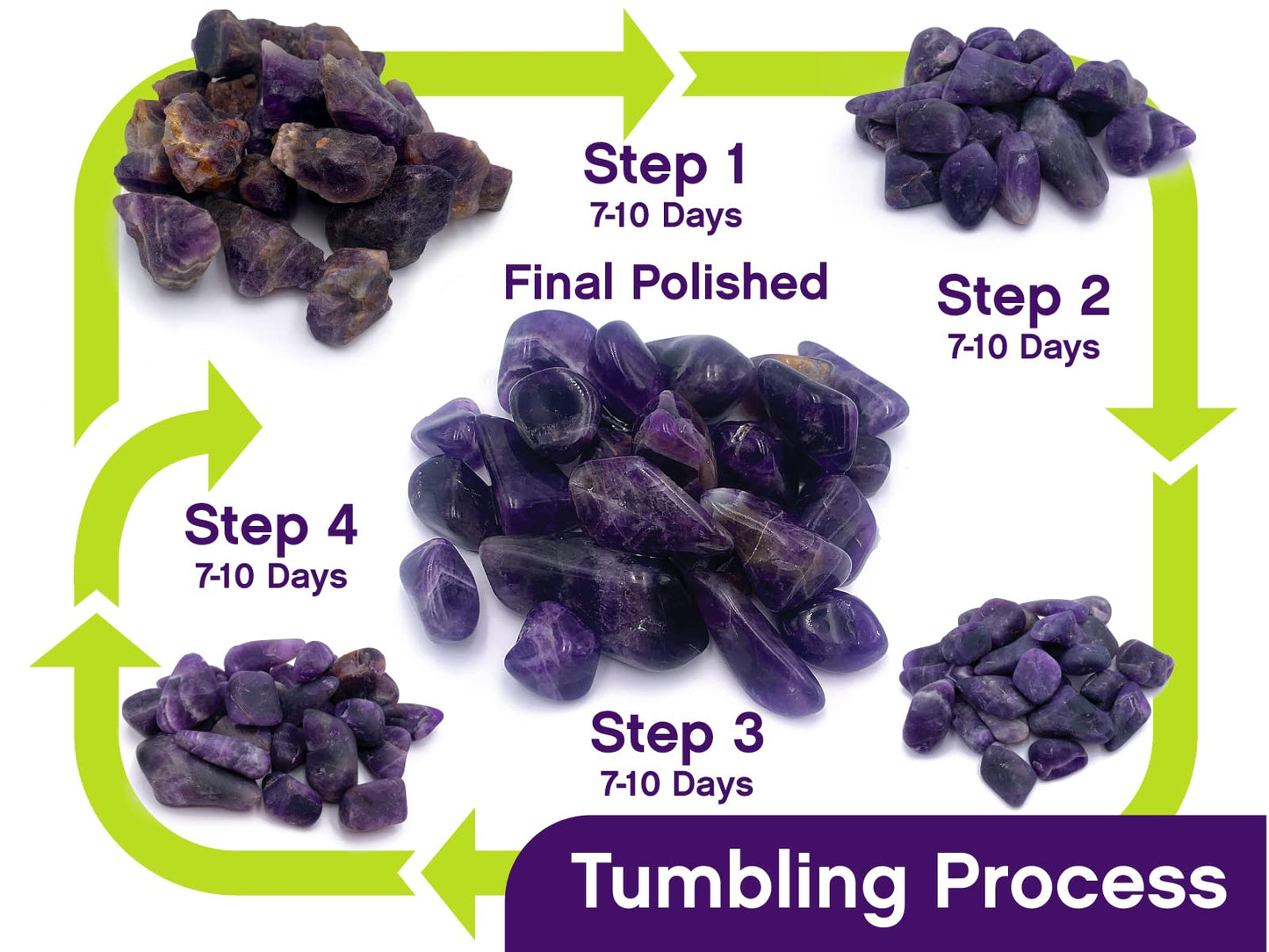 Step 1
7-10 Days

Final Polished

Step 2
7-10 Days

Step 4
7-10 Days

Step 3
7-10 Days

Tumbling Process