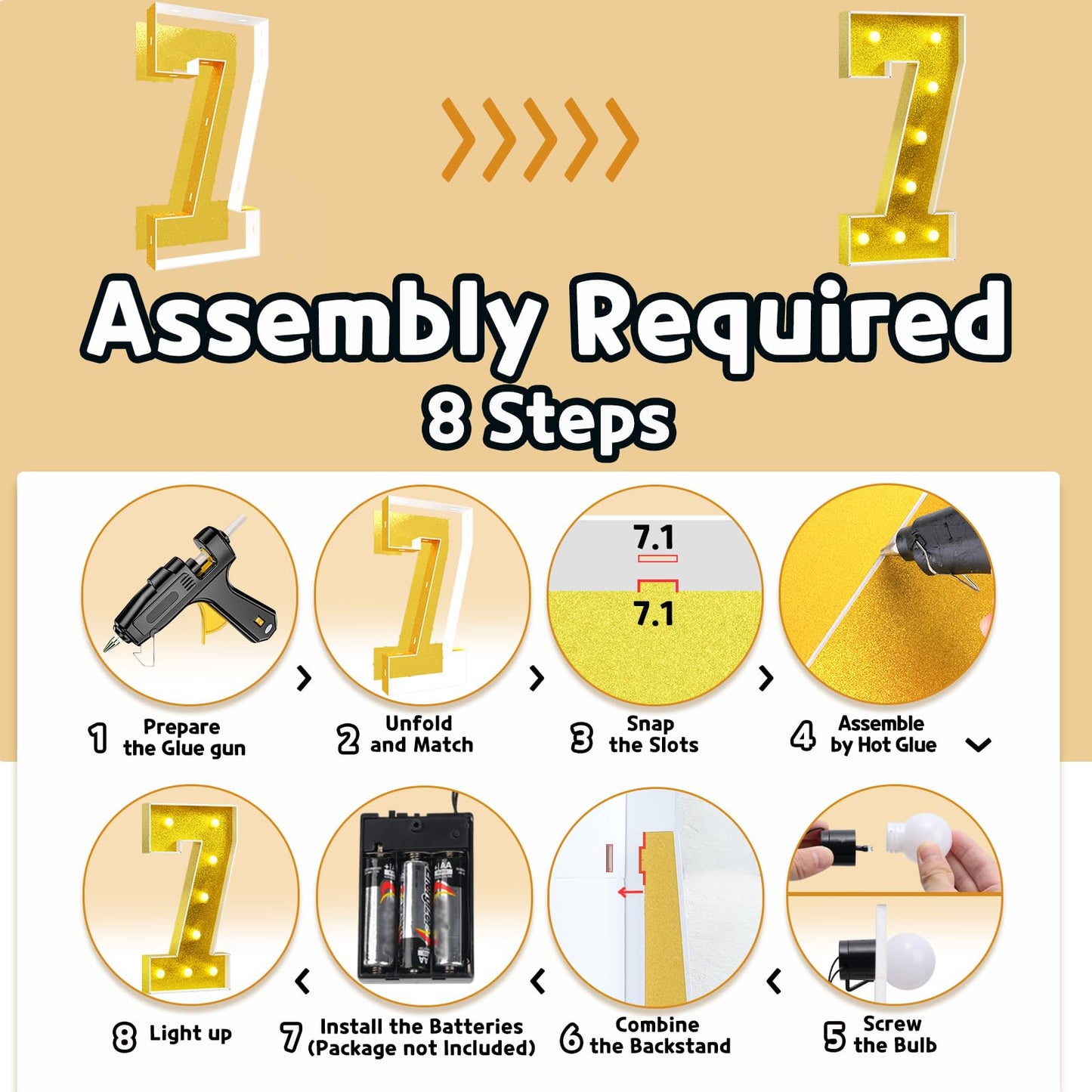 Assembly Required
8 Steps

7.1
7.1

1 Prepare the Glue gun

2 Unfold and Match

3 Snap the Slots

4 Assemble by Hot Glue

8 Light up

7 Install the Batteries (Package not Included)

6 Combine the Backstand

5 Screw the Bulb