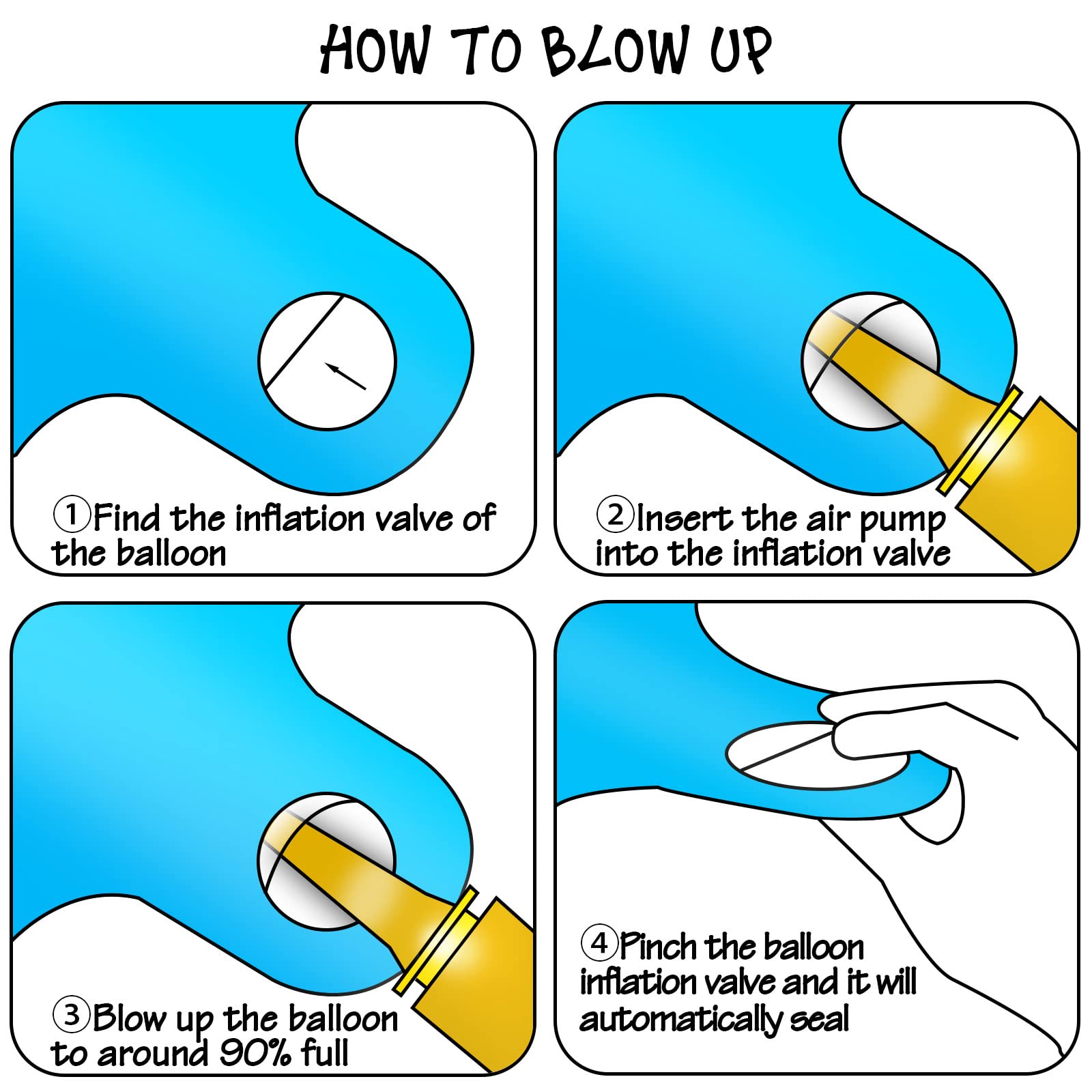 HOW TO BLOW UP

①Find the inflation valve of the balloon

②Insert the air pump into the inflation valve

③Blow up the balloon to around 90% full

④Pinch the balloon inflation valve and it will automatically seal