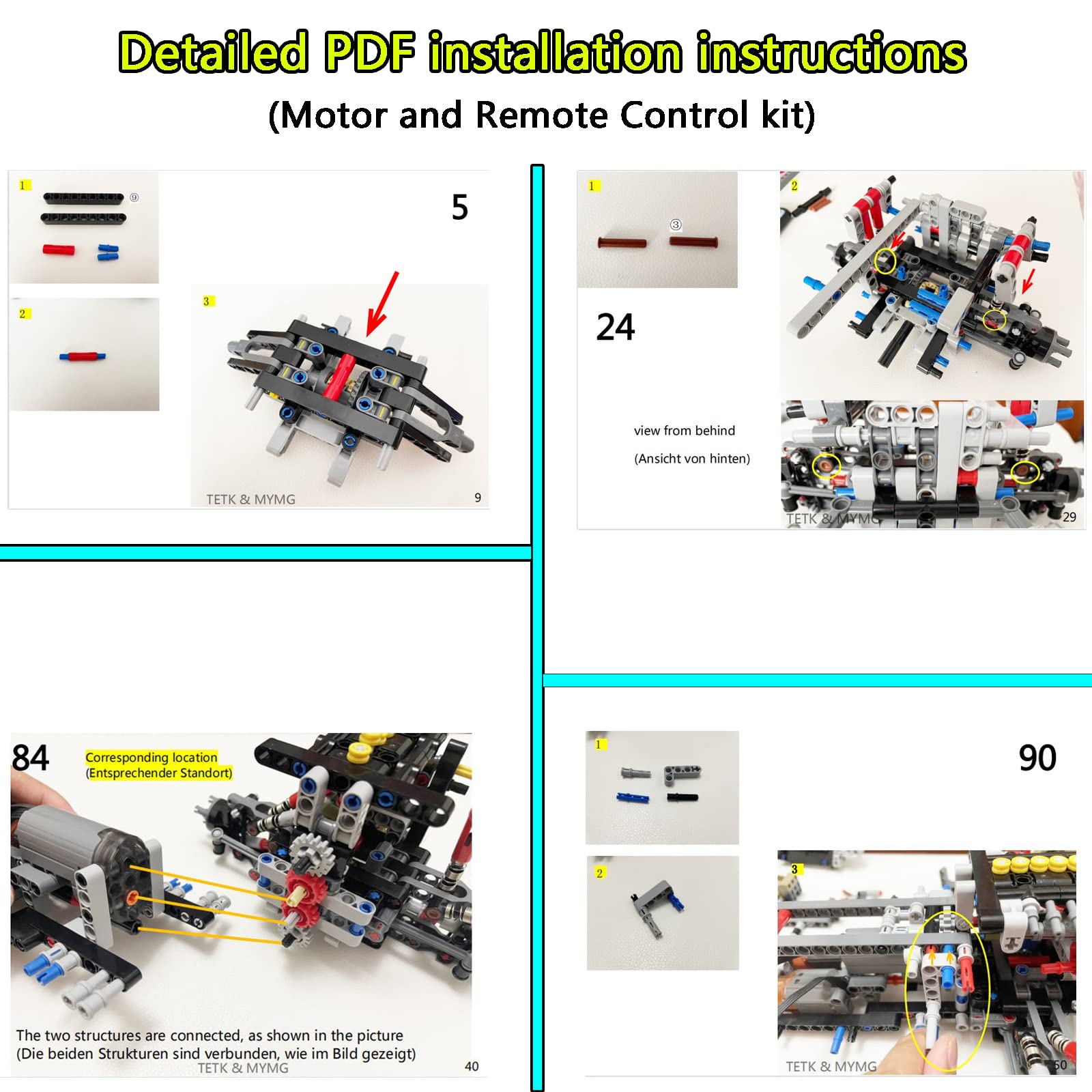 Detailed PDF installation instructions
(Motor and Remote Control kit)

1
⑨
5
2
3
TETK & MYMG
9

1
③
2
24
view from behind
(Ansicht von hinten)
TETK & MYMG
29

84
Corresponding location
(Entsprechender Standort)
The two structures are connected, as shown in the picture
(Die beiden Strukturen sind verbunden, wie im Bild gezeigt)
TETK & MYMG
40

1
90
2
3
TETK & MYMG
50