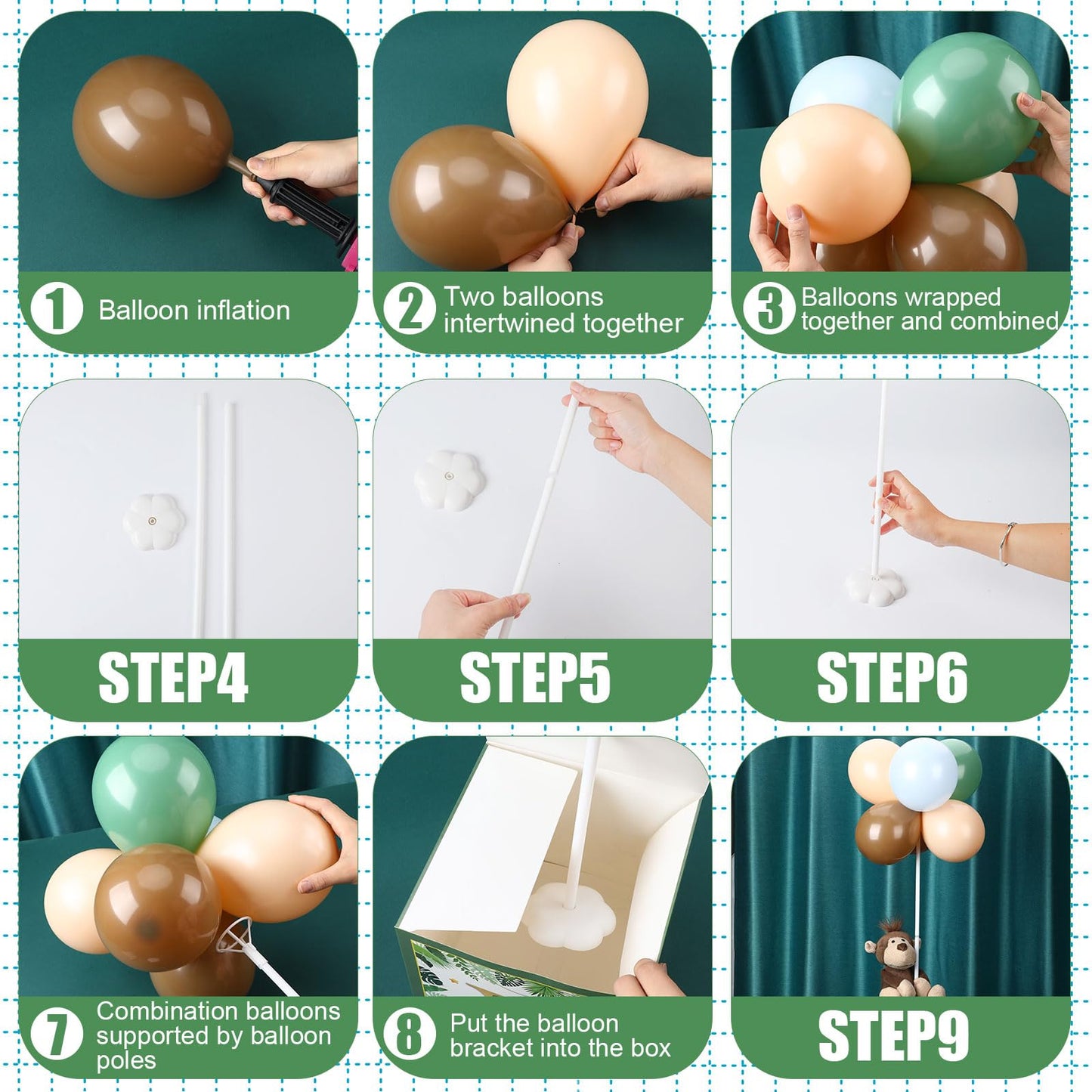 1 Balloon inflation

2 Two balloons intertwined together

3 Balloons wrapped together and combined

STEP4

STEP5

STEP6

7 Combination balloons supported by balloon poles

8 Put the balloon bracket into the box

STEP9