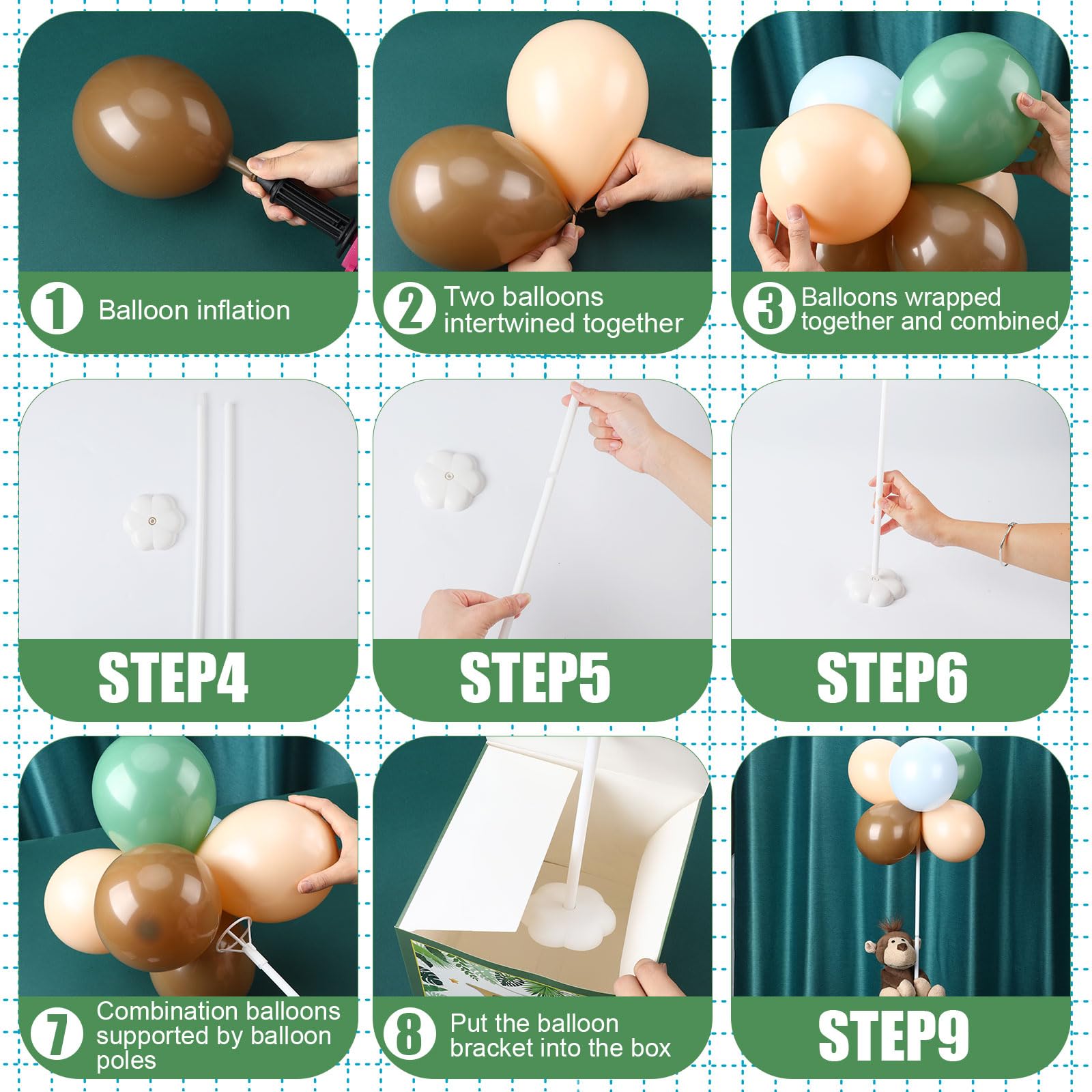 1 Balloon inflation

2 Two balloons intertwined together

3 Balloons wrapped together and combined

STEP4

STEP5

STEP6

7 Combination balloons supported by balloon poles

8 Put the balloon bracket into the box

STEP9