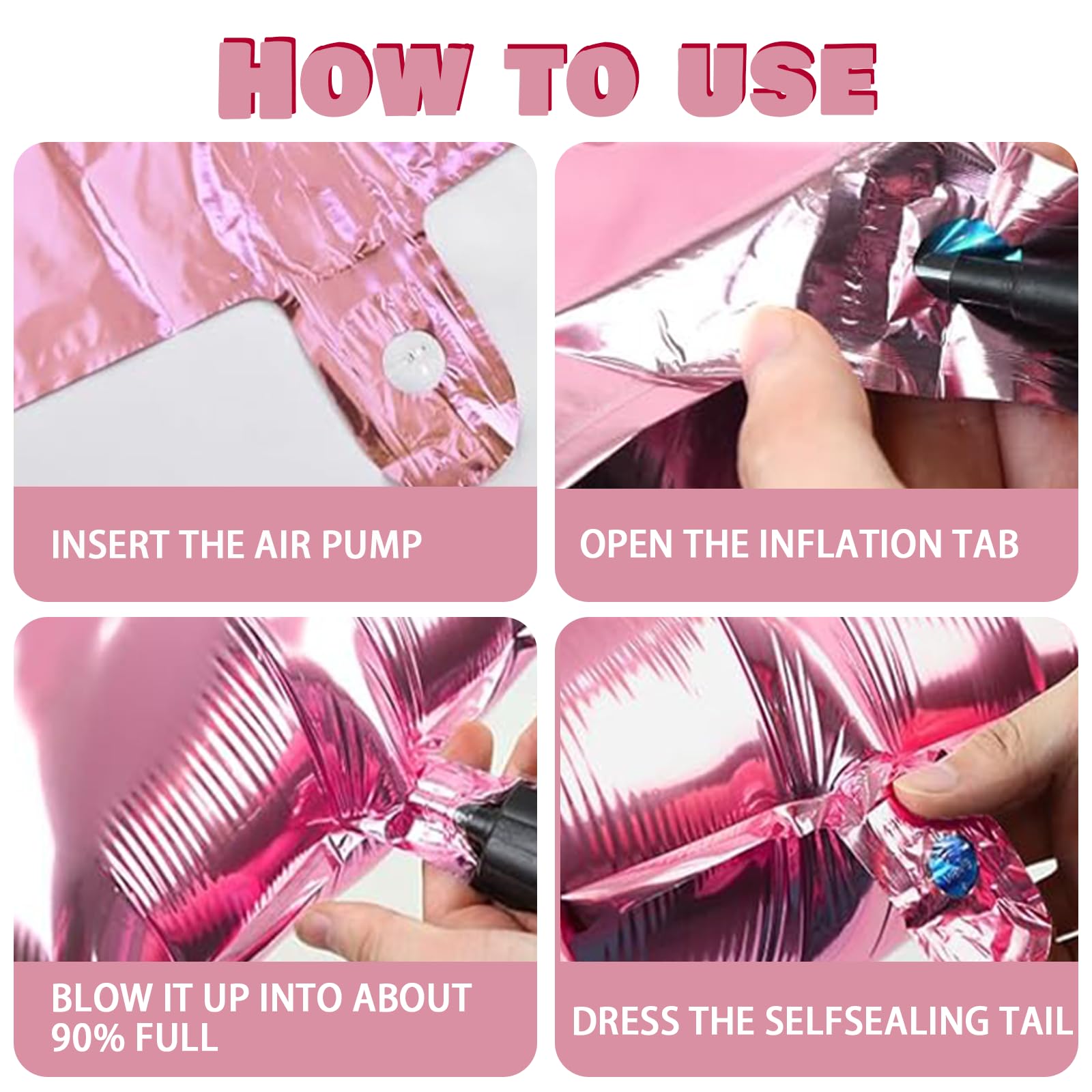 HOW TO USE

INSERT THE AIR PUMP

OPEN THE INFLATION TAB

BLOW IT UP INTO ABOUT 90% FULL

DRESS THE SELFSEALING TAIL