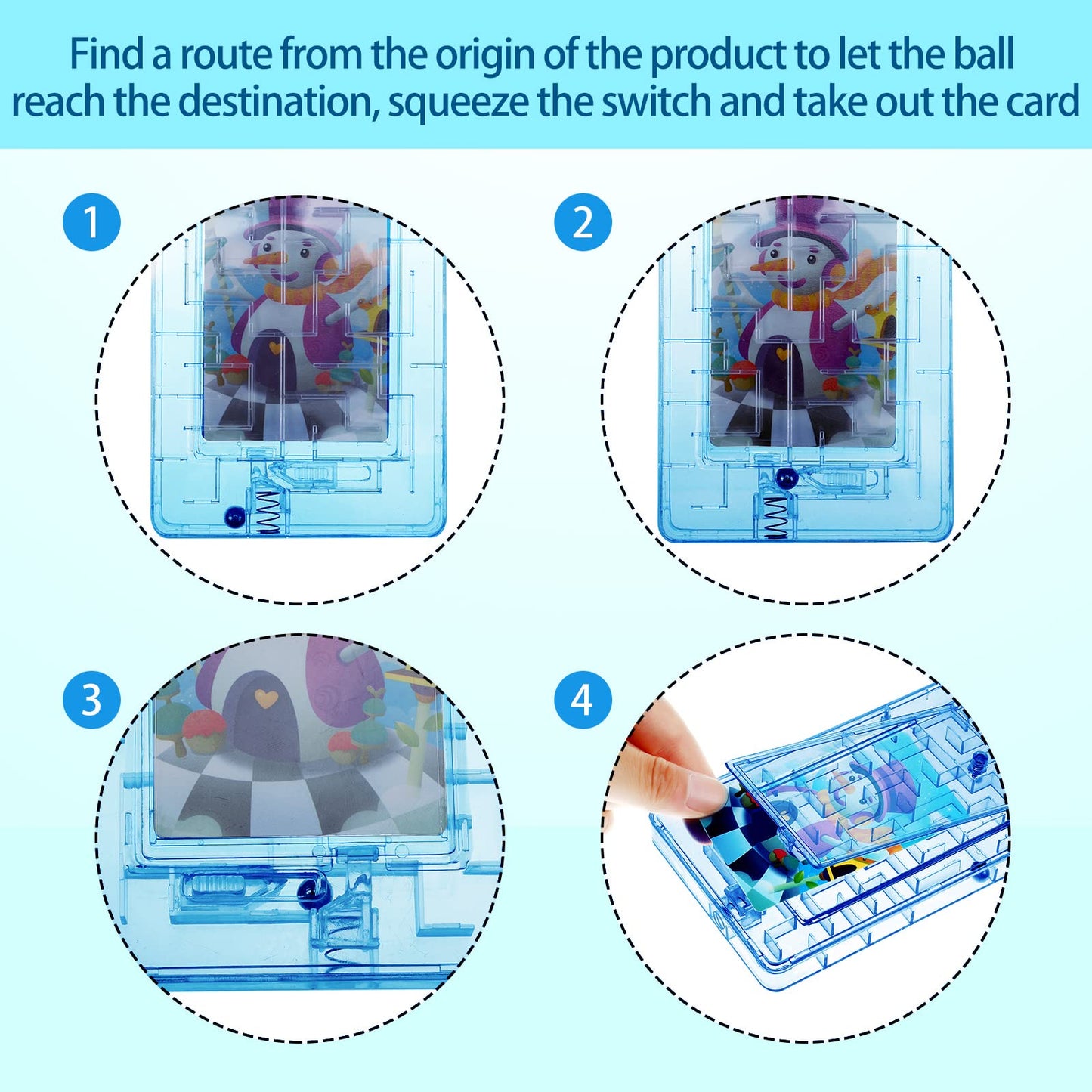 Find a route from the origin of the product to let the ball reach the destination, squeeze the switch and take out the card

1

2

3

4