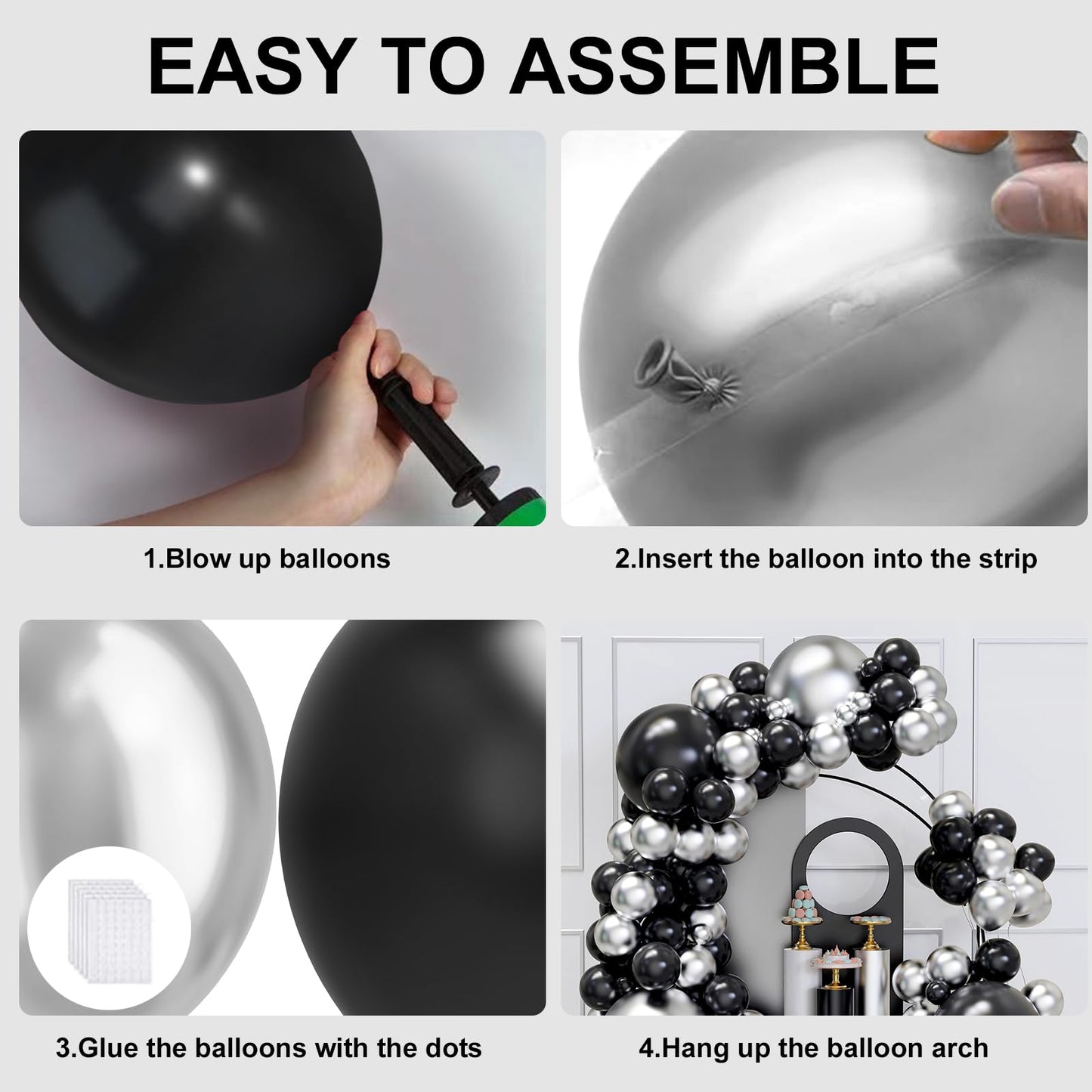 EASY TO ASSEMBLE

1.Blow up balloons

2.Insert the balloon into the strip

3.Glue the balloons with the dots

4.Hang up the balloon arch