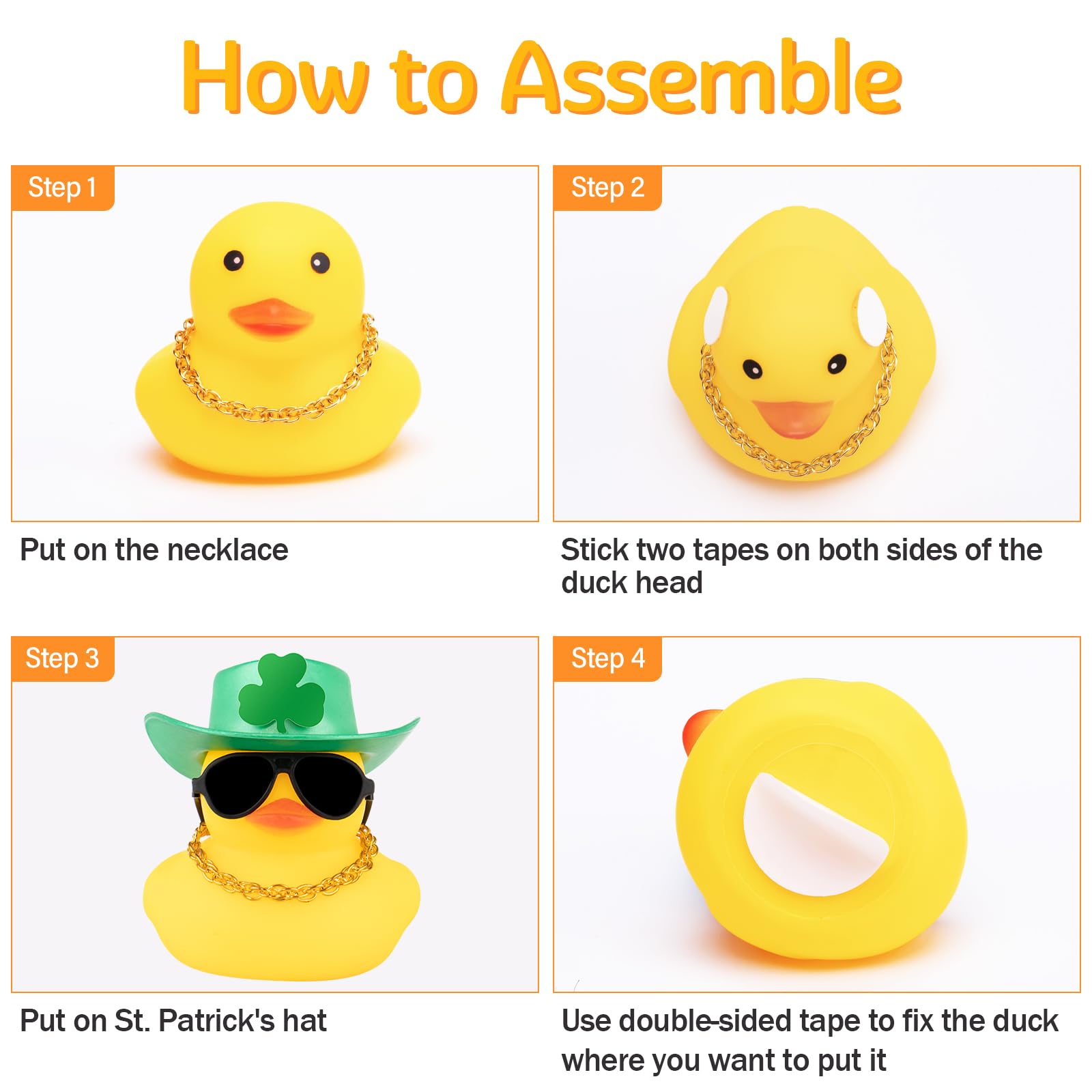 How to Assemble

Step 1

Put on the necklace

Step 2

Stick two tapes on both sides of the duck head

Step 3

Put on St. Patrick's hat

Step 4

Use double-sided tape to fix the duck where you want to put it