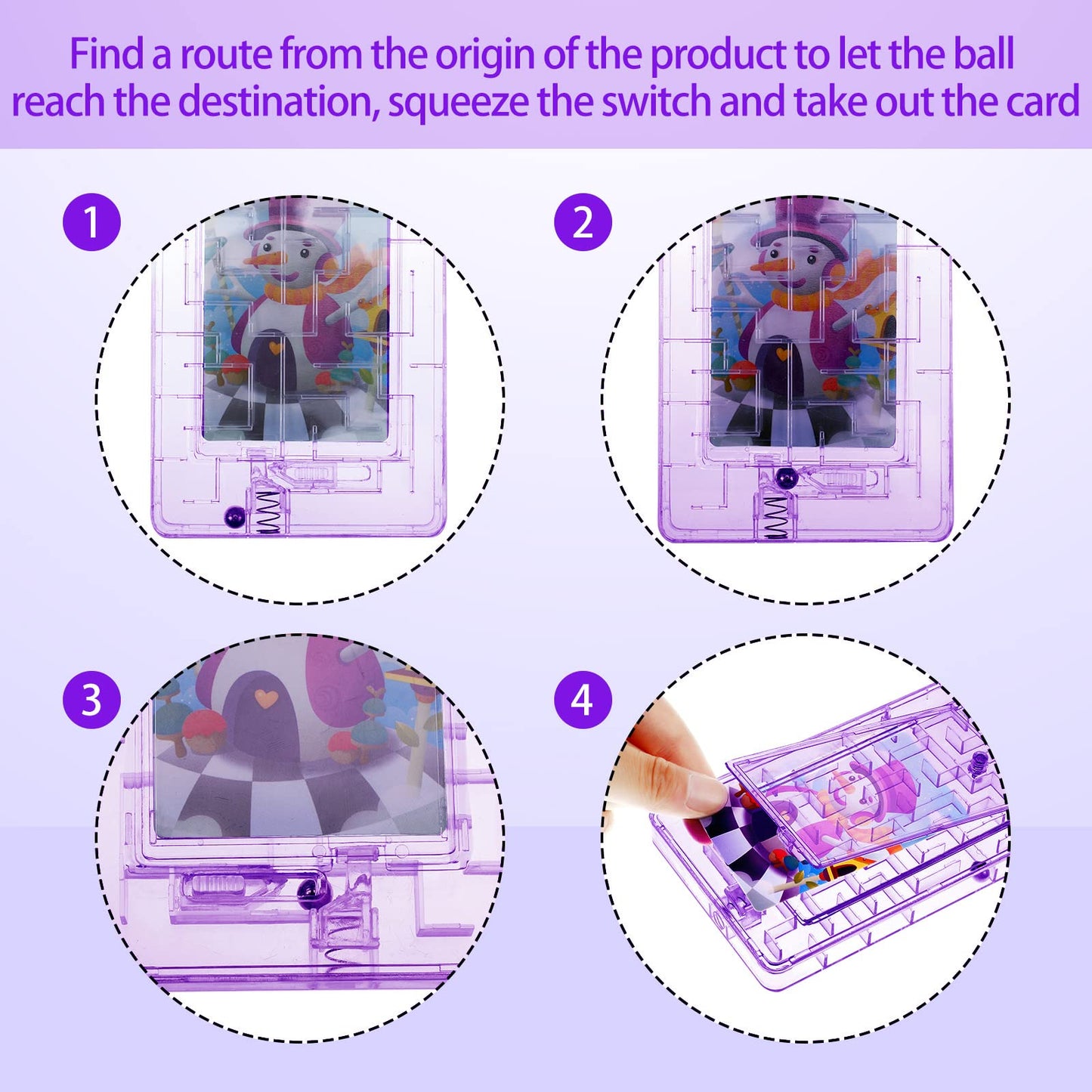 Find a route from the origin of the product to let the ball reach the destination, squeeze the switch and take out the card

1

2

3

4