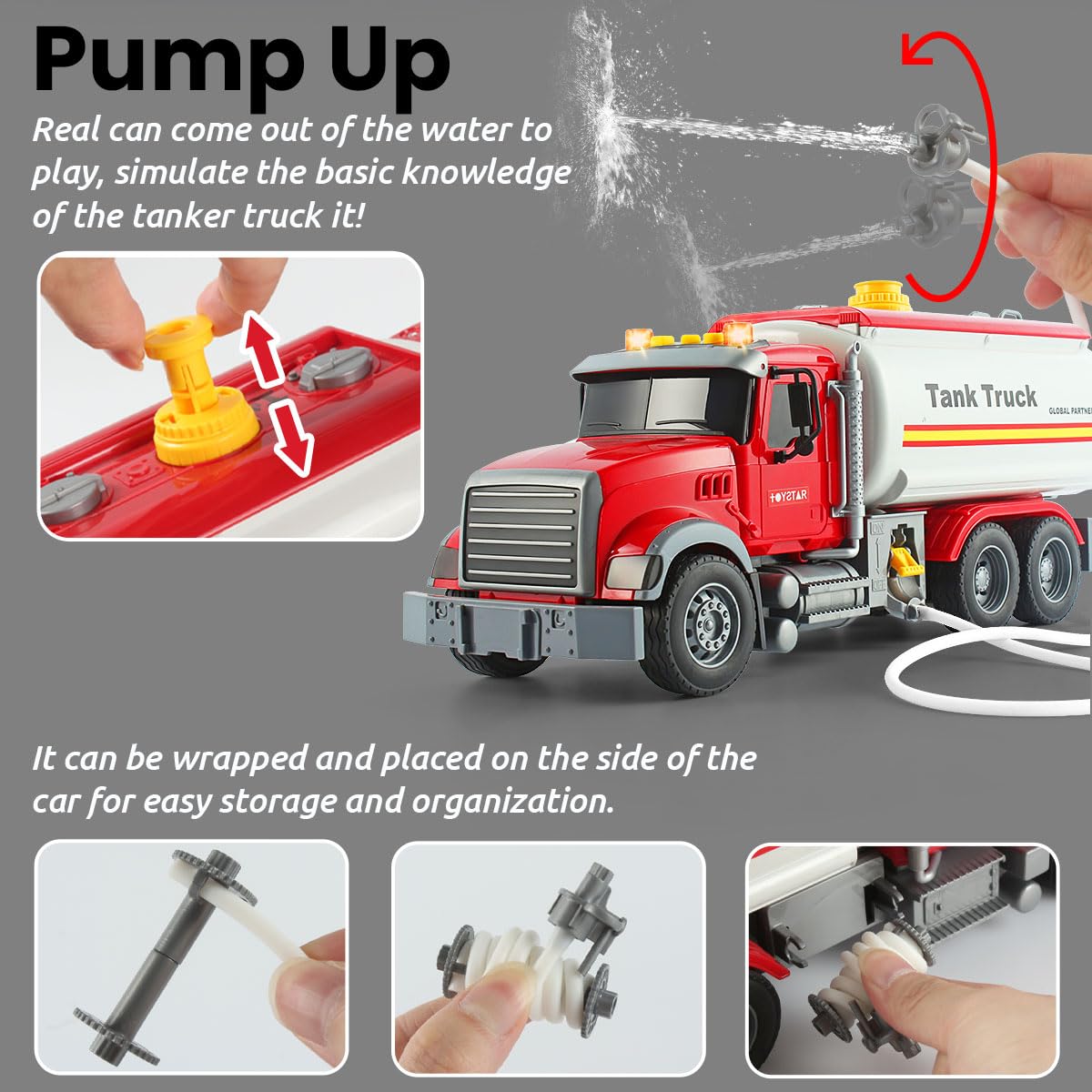 Pump Up

Real can come out of the water to play, simulate the basic knowledge of the tanker truck it!

Tank Truck

GLOBAL PARTNER

TOYSTAR

It can be wrapped and placed on the side of the car for easy storage and organization.