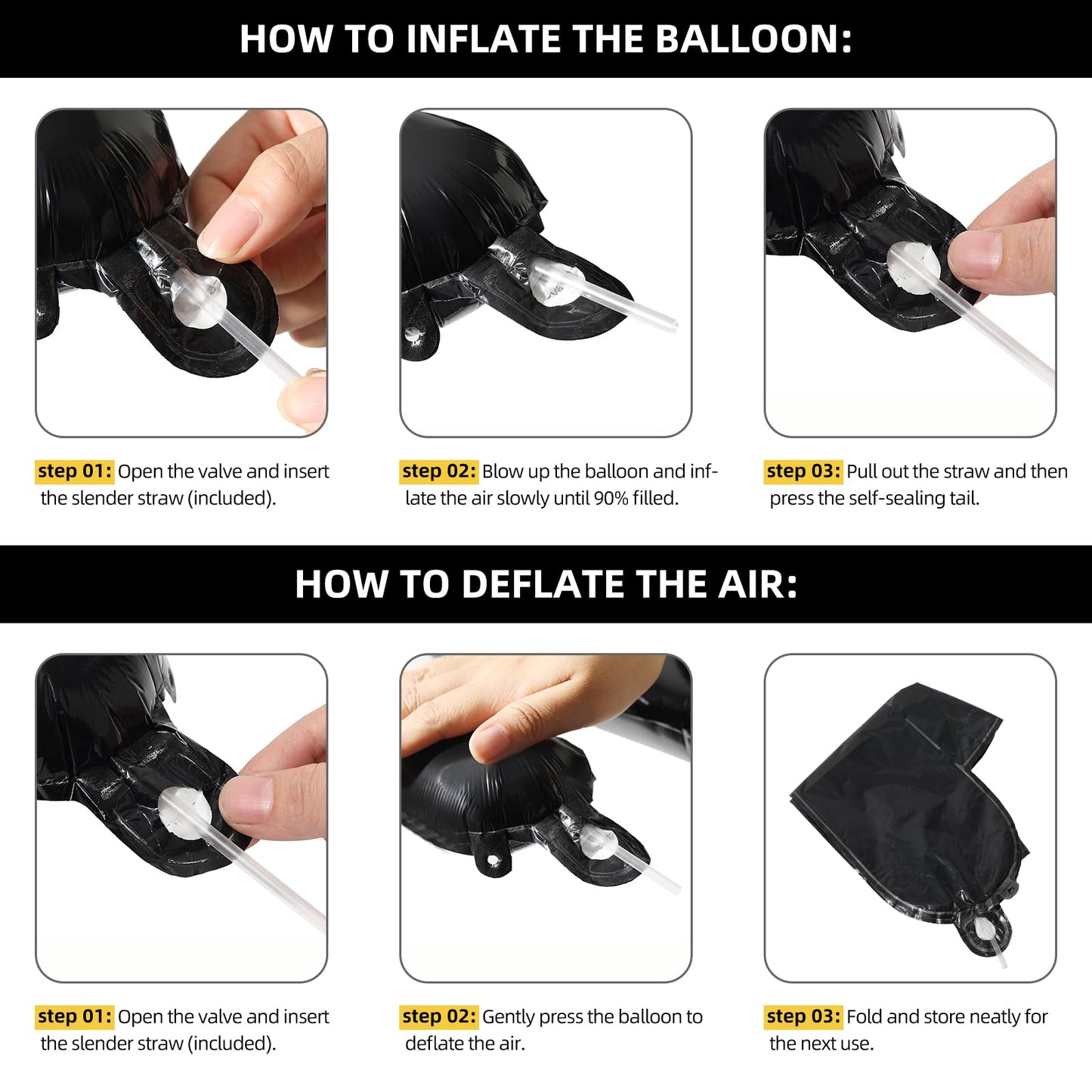 HOW TO INFLATE THE BALLOON:

step 01: Open the valve and insert the slender straw (included).

step 02: Blow up the balloon and inflate the air slowly until 90% filled.

step 03: Pull out the straw and then press the self-sealing tail.

HOW TO DEFLATE THE AIR:

step 01: Open the valve and insert the slender straw (included).

step 02: Gently press the balloon to deflate the air.

step 03: Fold and store neatly for the next use.