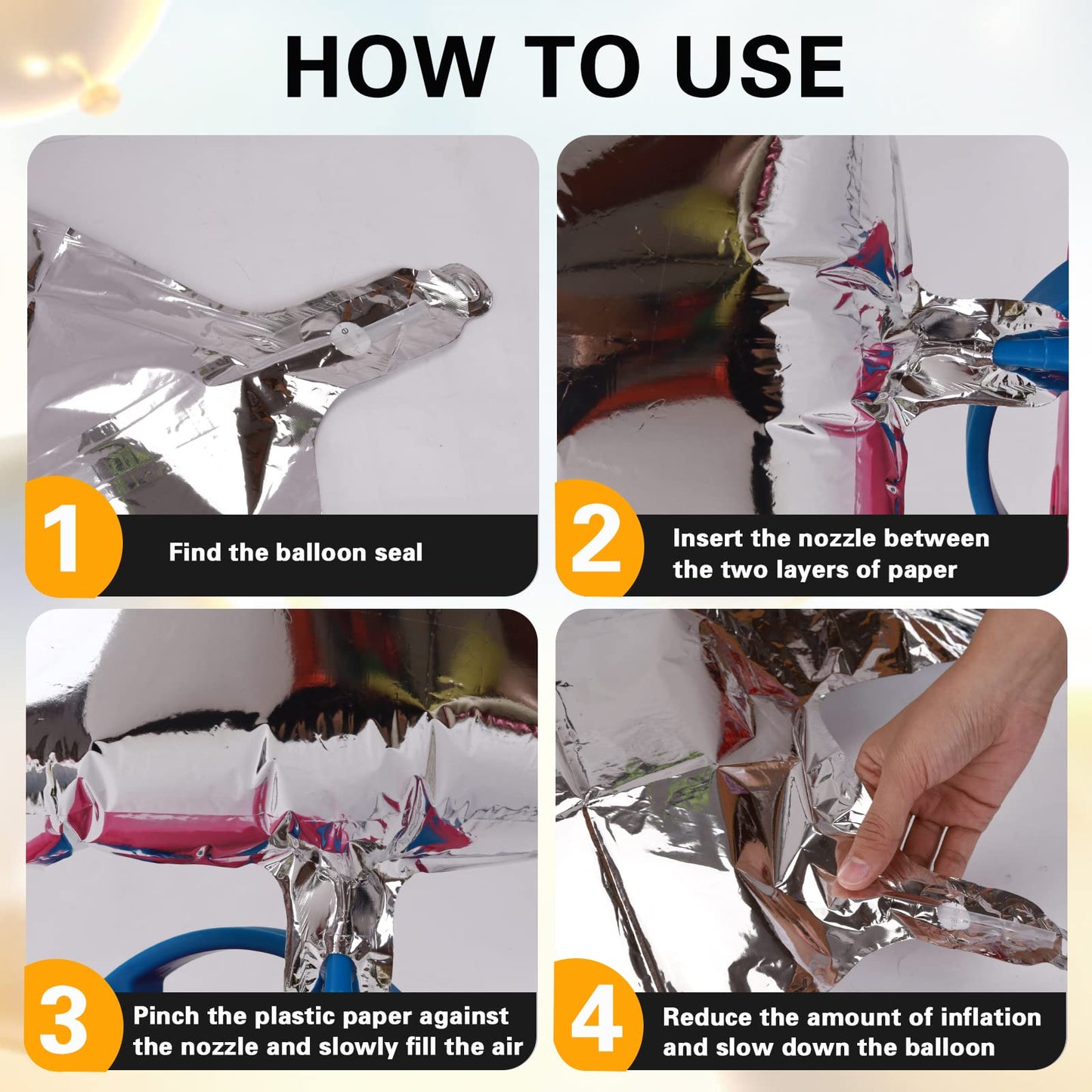 HOW TO USE

1 Find the balloon seal

2 Insert the nozzle between the two layers of paper

3 Pinch the plastic paper against the nozzle and slowly fill the air

4 Reduce the amount of inflation and slow down the balloon