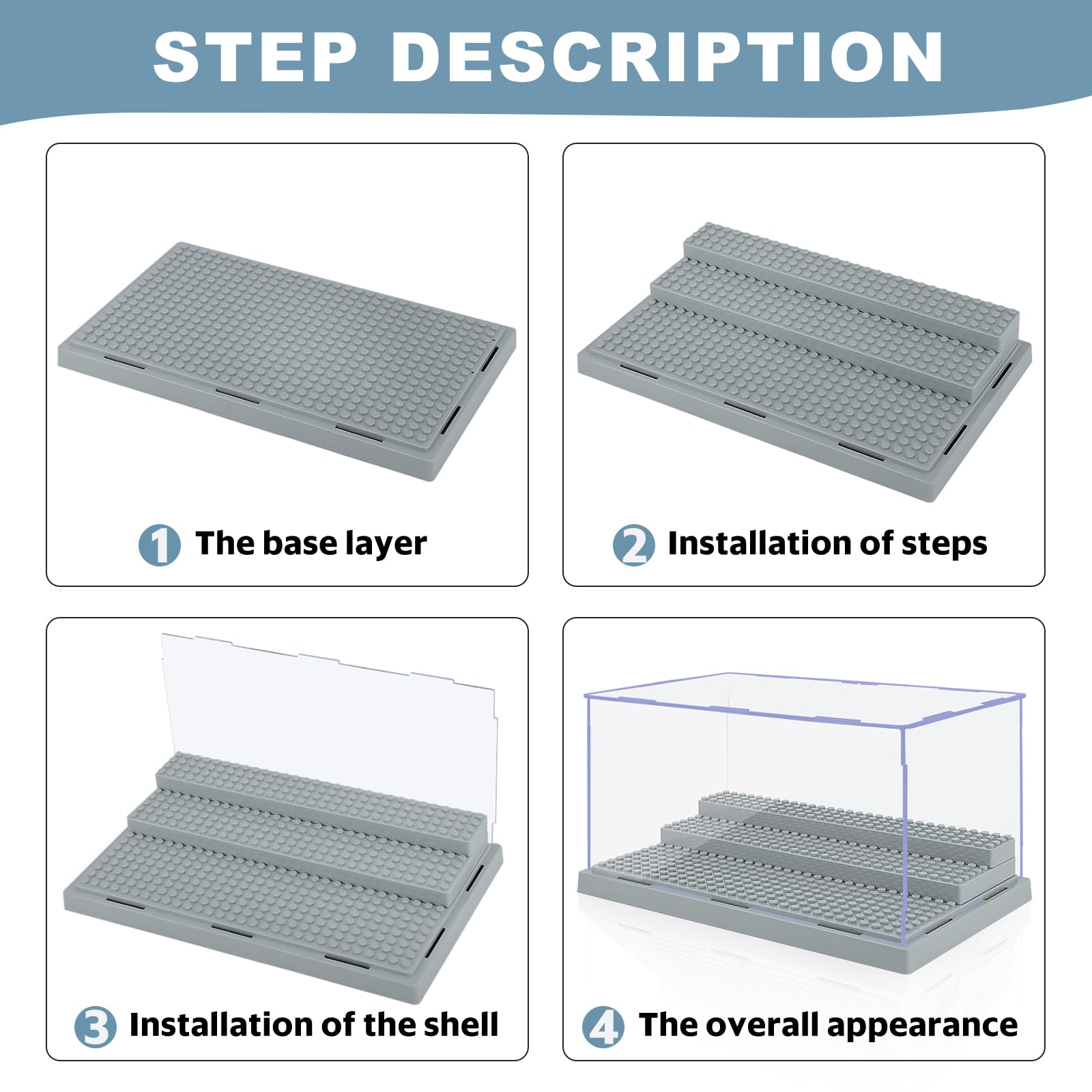 STEP DESCRIPTION

1 The base layer

2 Installation of steps

3 Installation of the shell

4 The overall appearance