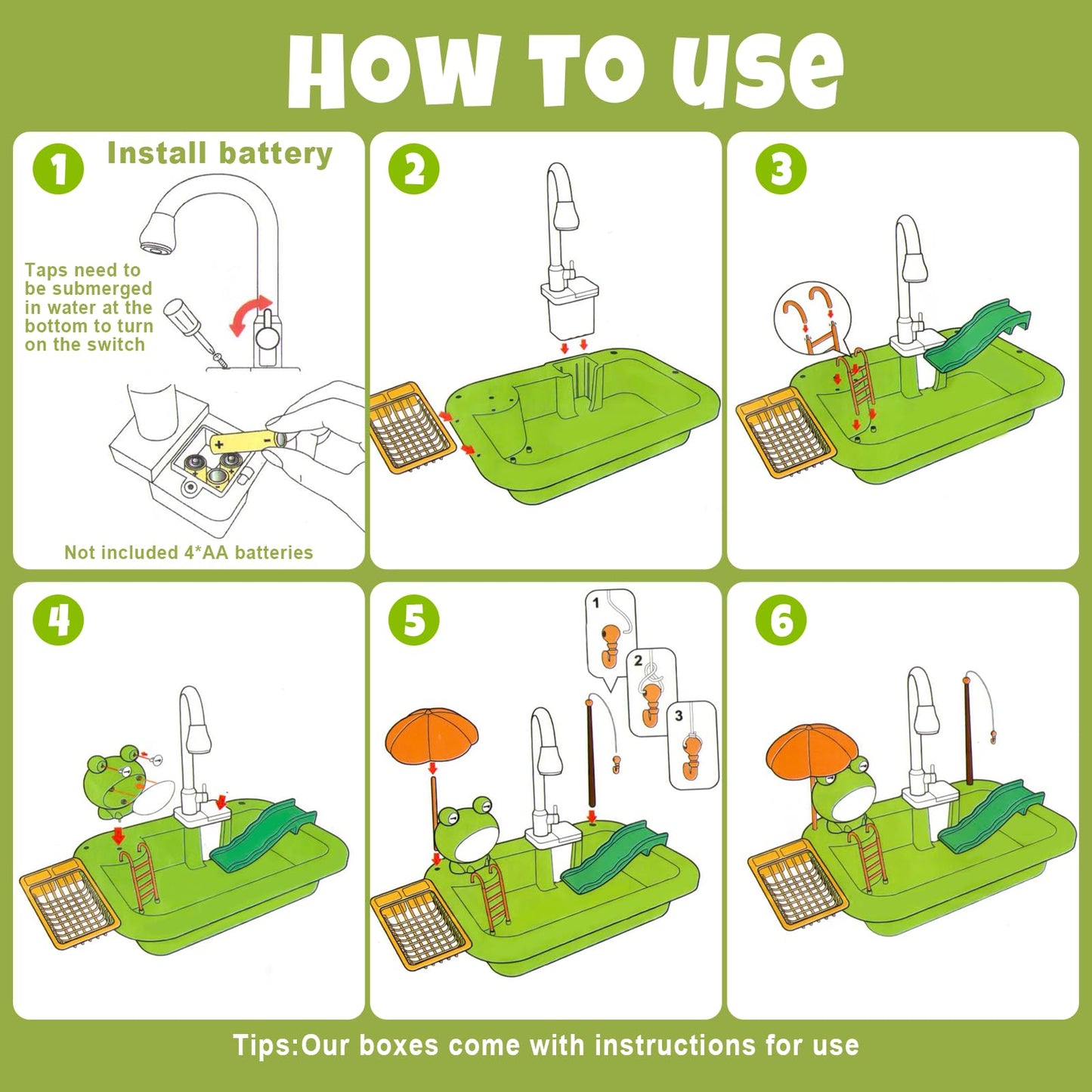 HOW TO USE

1 Install battery

Taps need to be submerged in water at the bottom to turn on the switch

+ -

Not included 4*AA batteries

2

3

4

5

1

2

3

6

Tips:Our boxes come with instructions for use