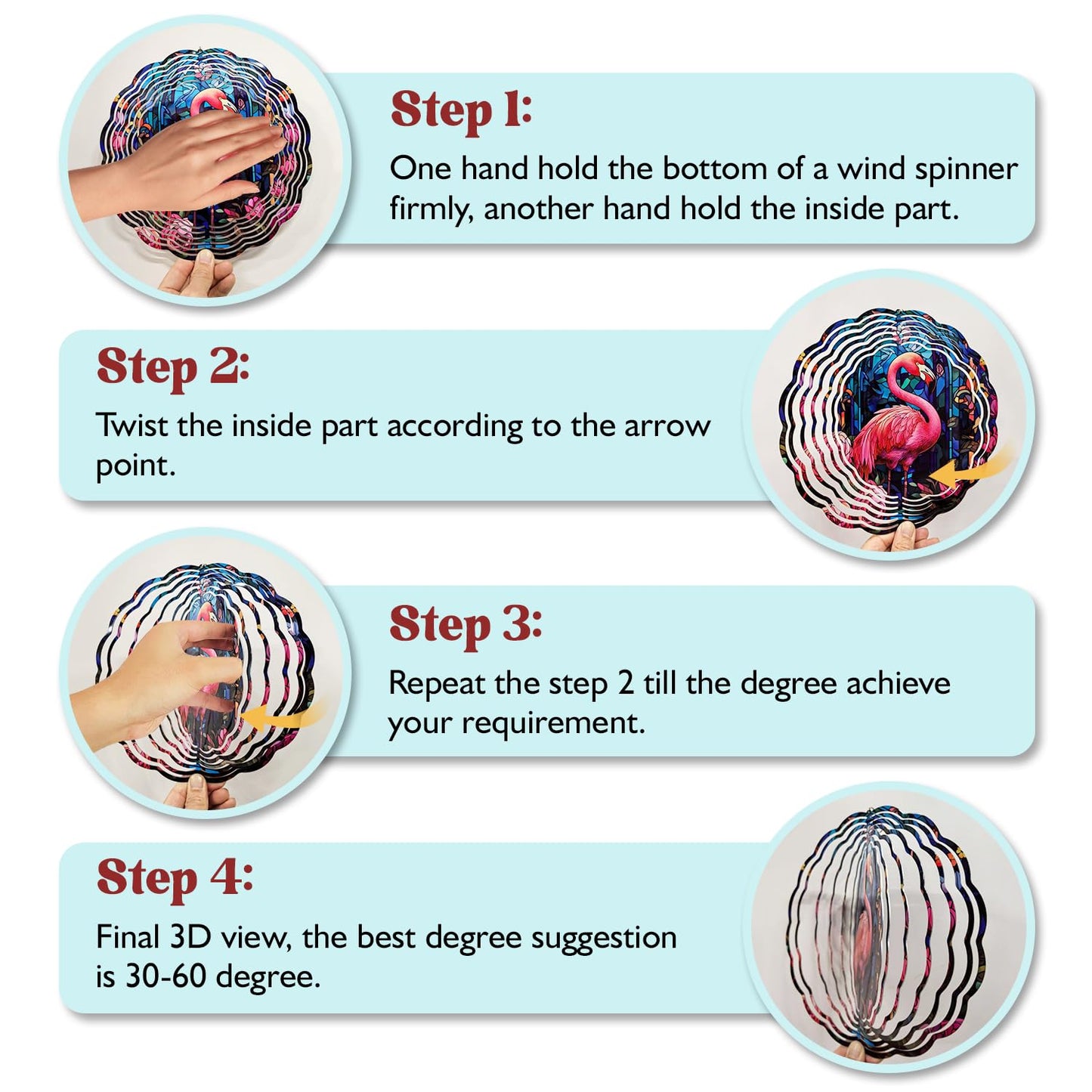 Step 1:

One hand hold the bottom of a wind spinner firmly, another hand hold the inside part.

Step 2:

Twist the inside part according to the arrow point.

Step 3:

Repeat the step 2 till the degree achieve your requirement.

Step 4:

Final 3D view, the best degree suggestion is 30-60 degree.