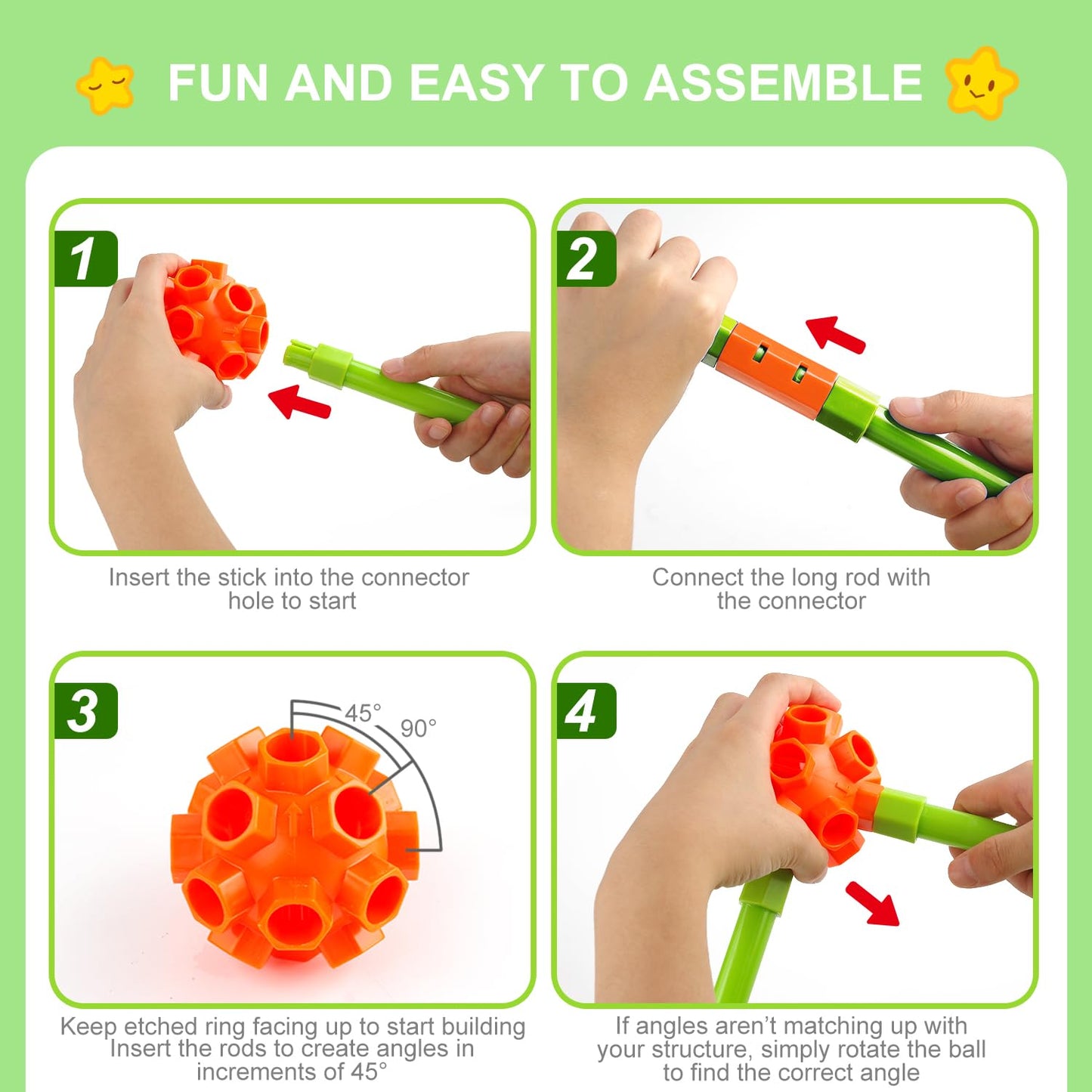 FUN AND EASY TO ASSEMBLE

1

Insert the stick into the connector hole to start

2

Connect the long rod with the connector

3

45°

90°

Keep etched ring facing up to start building Insert the rods to create angles in increments of 45°

4

If angles aren't matching up with your structure, simply rotate the ball to find the correct angle