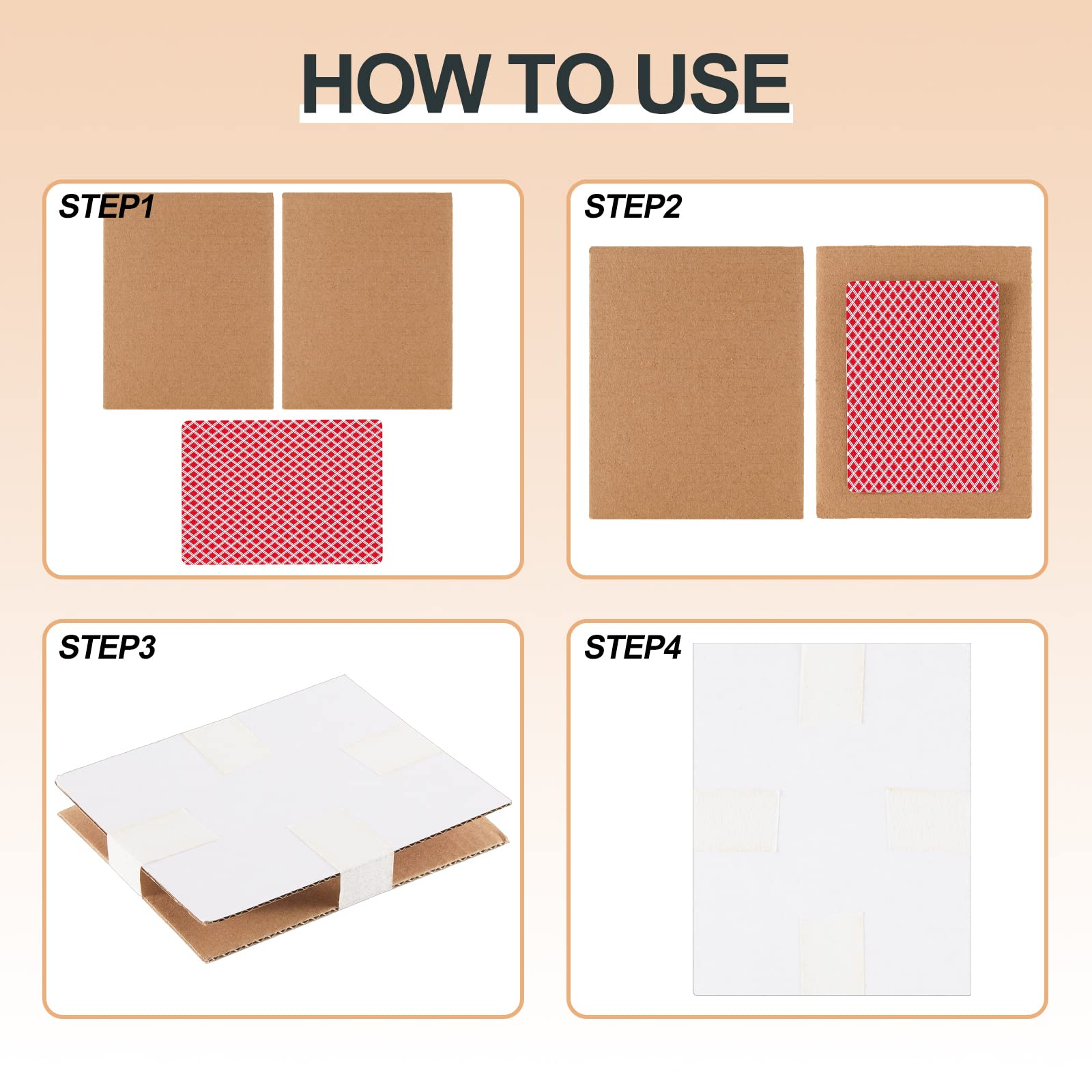 HOW TO USE

STEP1

STEP2

STEP3

STEP4