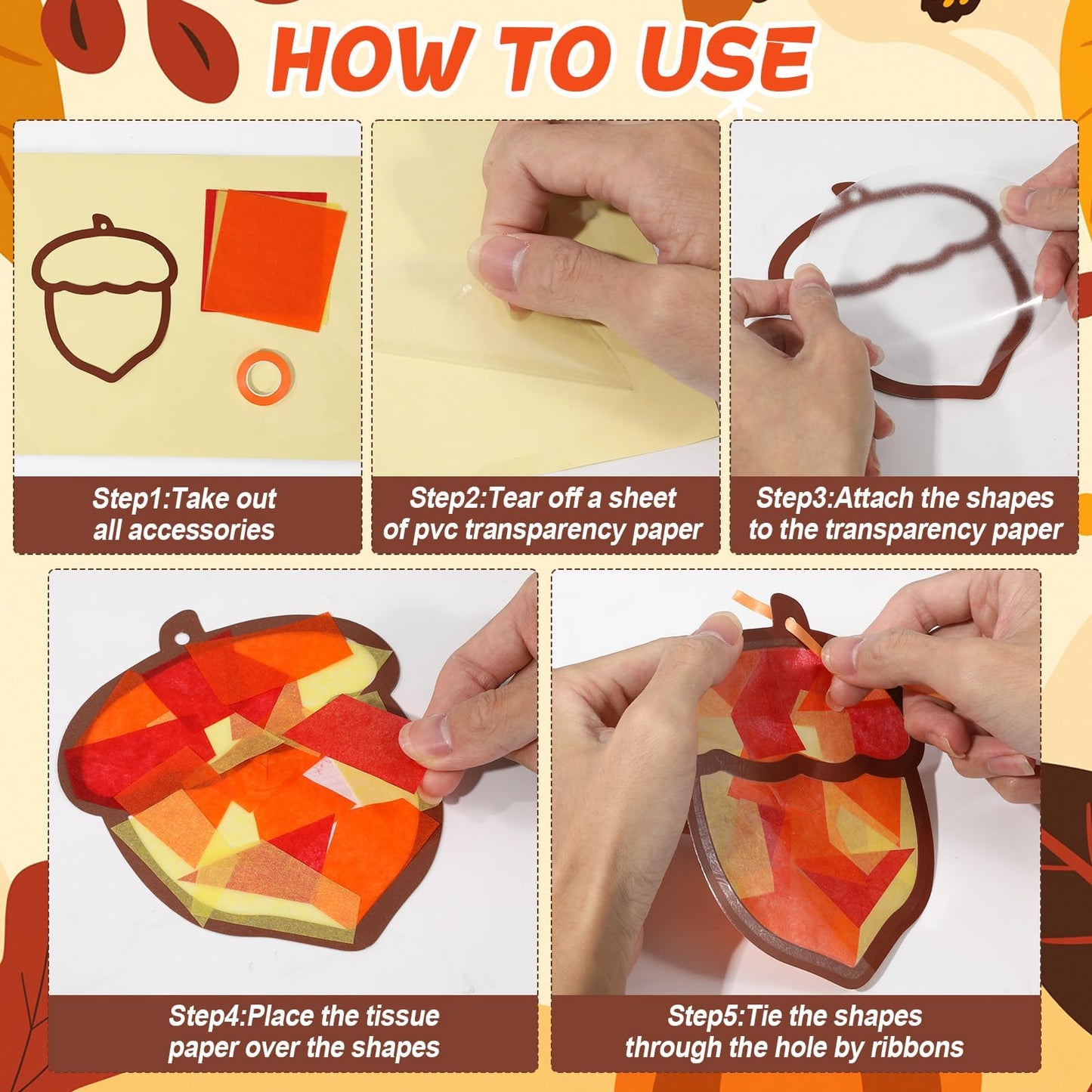 HOW TO USE

Step1:Take out all accessories

Step2:Tear off a sheet of pvc transparency paper

Step3:Attach the shapes to the transparency paper

Step4:Place the tissue paper over the shapes

Step5:Tie the shapes through the hole by ribbons